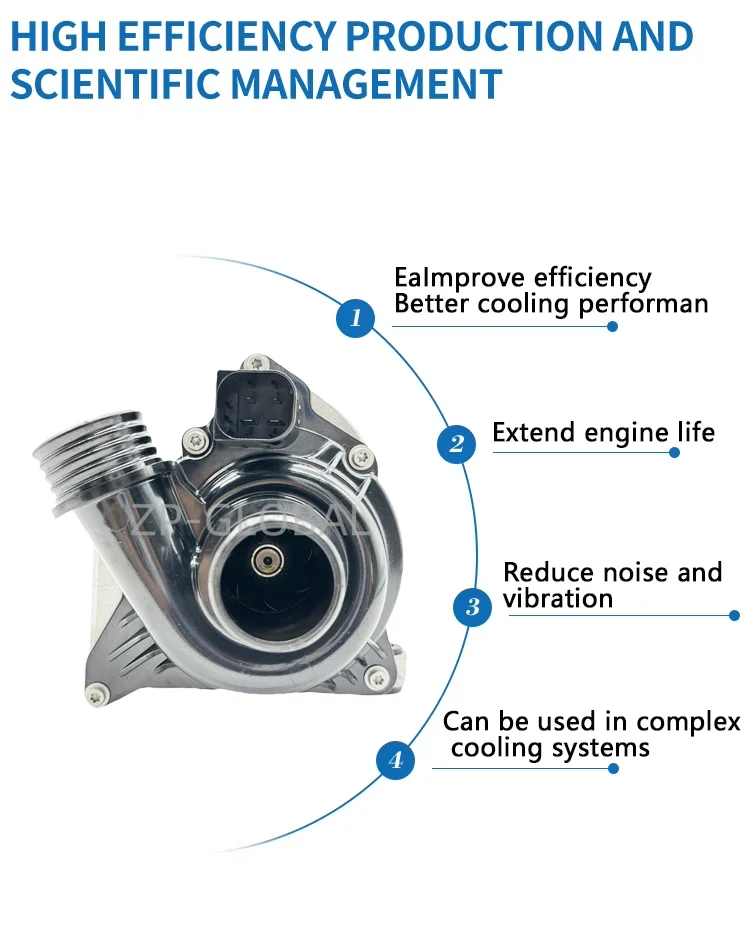 HIGH EFFICIENCY PRODUCTION AND SCIENTIFIC MANAGEMENT

1
Ealmprove efficiency
Better cooling performan

2
Extend engine life

ZP-GLOBAL

3
Reduce noise and vibration

4
Can be used in complex cooling systems