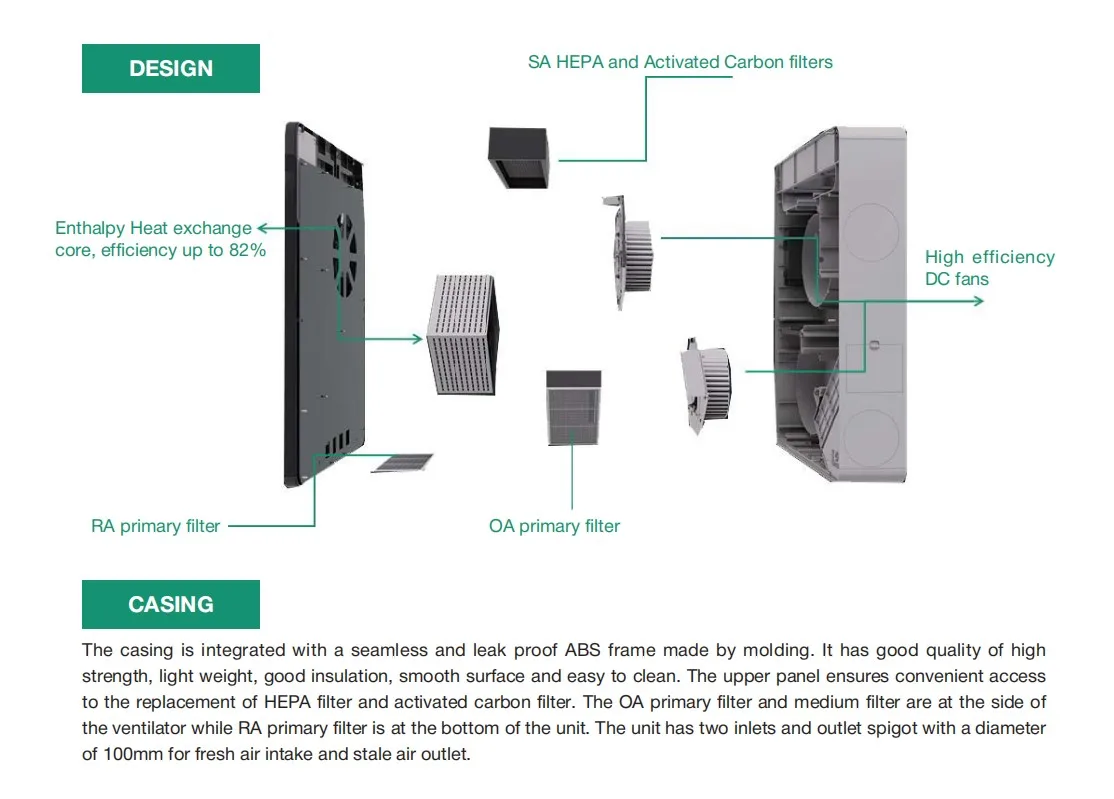 DESIGN

SA HEPA and Activated Carbon filters

Enthalpy Heat exchange core, efficiency up to 82%

High efficiency DC fans

RA primary filter

OA primary filter

CASING

The casing is integrated with a seamless and leak proof ABS frame made by molding. It has good quality of high strength, light weight, good insulation, smooth surface and easy to clean. The upper panel ensures convenient access to the replacement of HEPA filter and activated carbon filter. The OA primary filter and medium filter are at the side of the ventilator while RA primary filter is at the bottom of the unit. The unit has two inlets and outlet spigot with a diameter of 100mm for fresh air intake and stale air outlet.