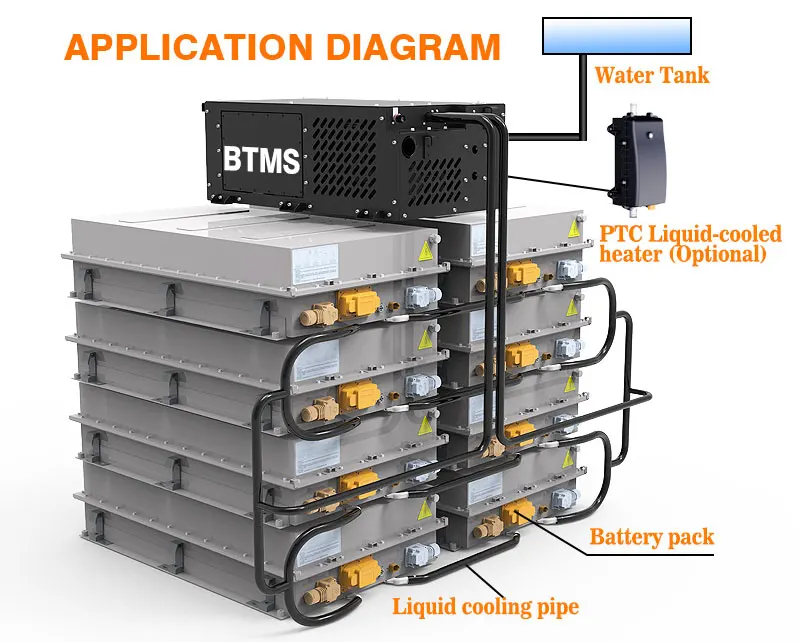 APPLICATION DIAGRAM

Water Tank

BTMS

PTC Liquid-cooled heater (Optional)

Battery pack

Liquid cooling pipe