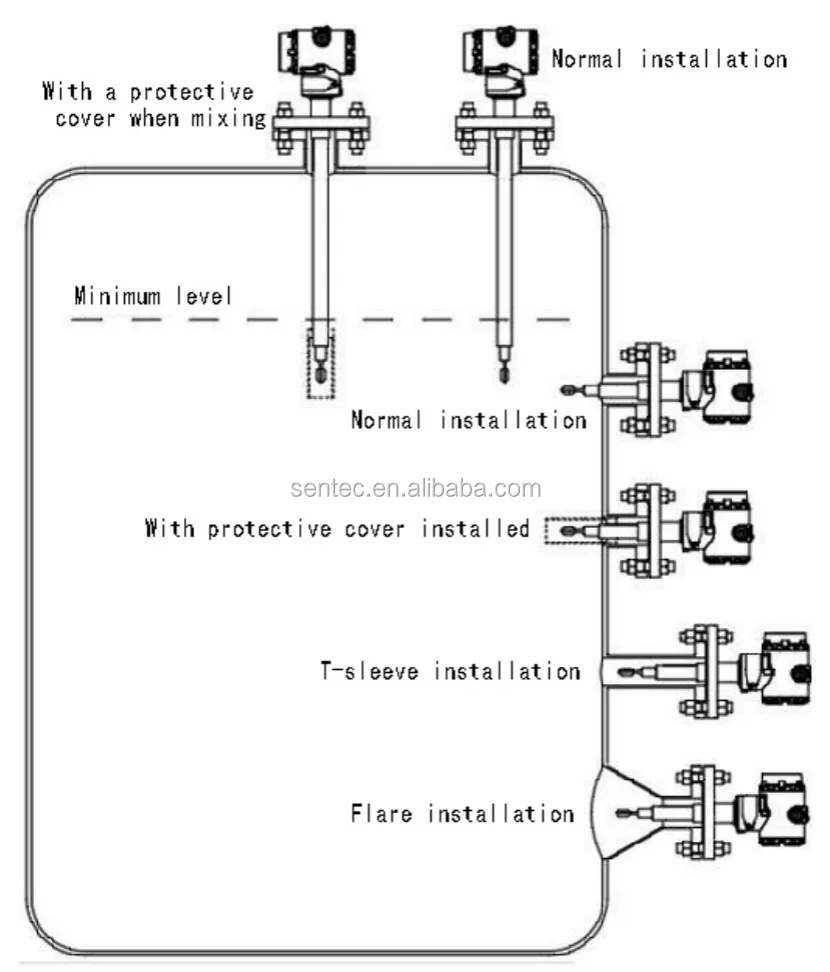 With a protective cover when mixing

Normal installation

Minimum level

Normal installation

sentec.en.alibaba.com

With protective cover installed

T-sleeve installation

Flare installation