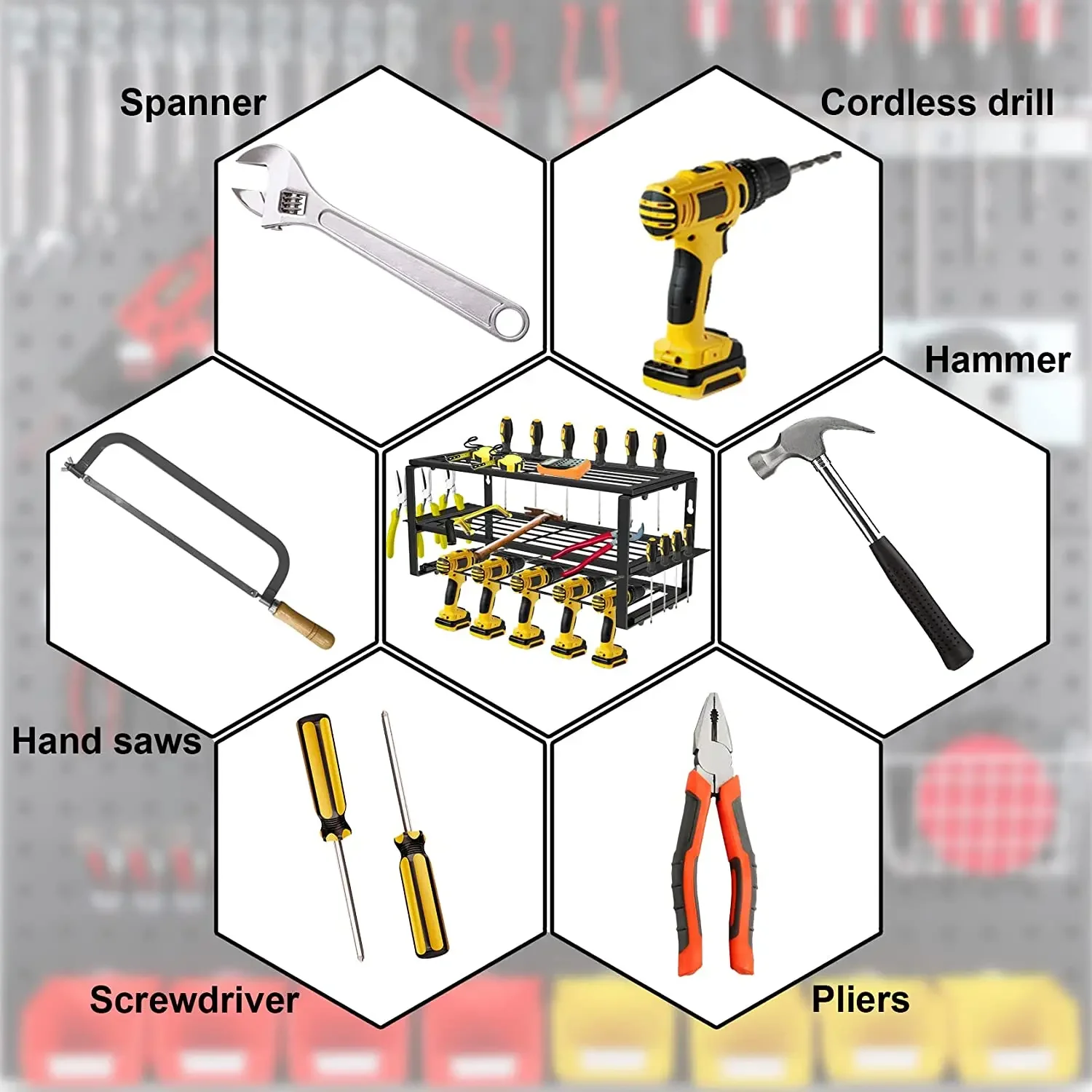 Spanner

Cordless drill

Hammer

Hand saws

Screwdriver

Pliers