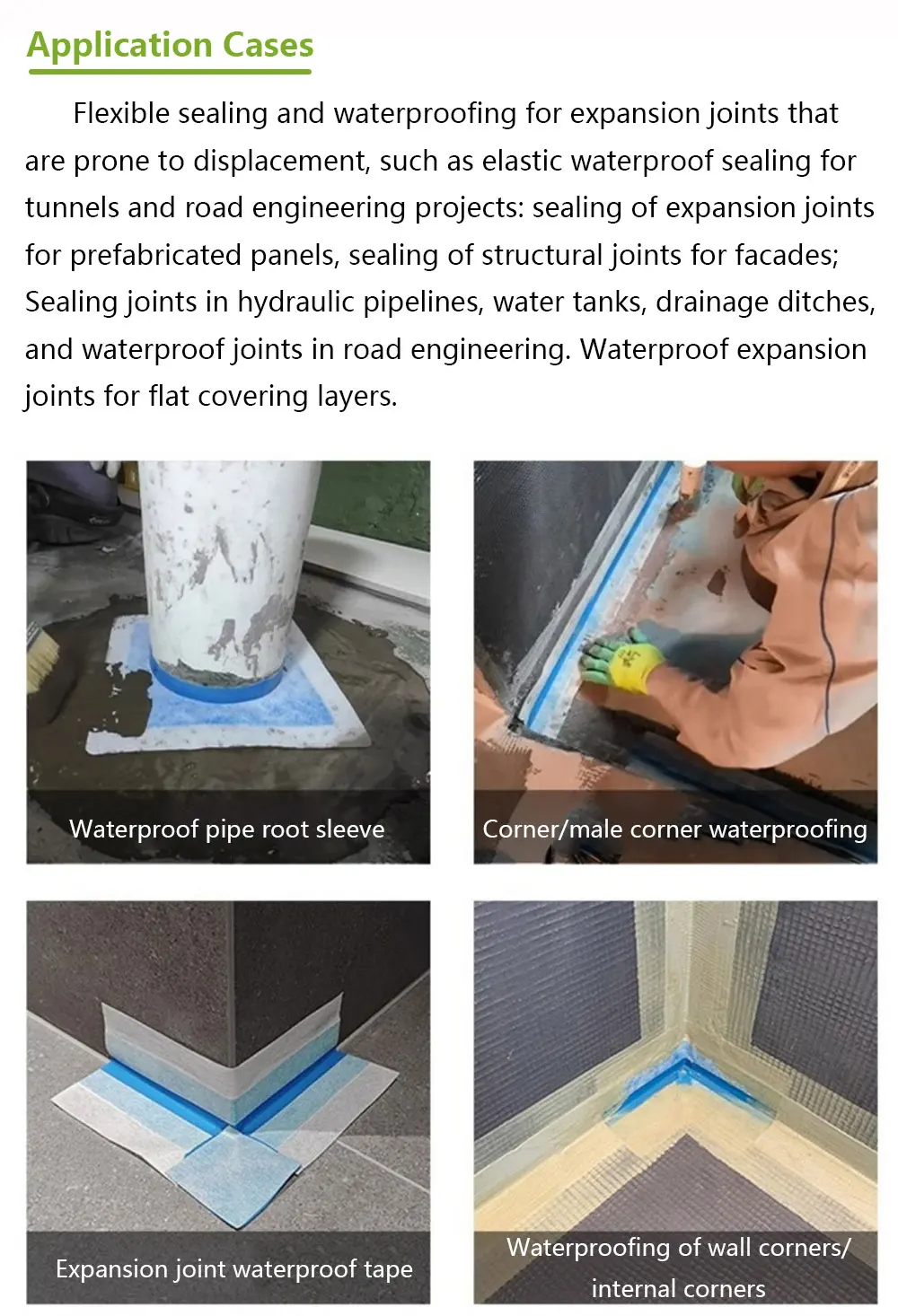 Application Cases

Flexible sealing and waterproofing for expansion joints that are prone to displacement, such as elastic waterproof sealing for tunnels and road engineering projects: sealing of expansion joints for prefabricated panels, sealing of structural joints for facades; Sealing joints in hydraulic pipelines, water tanks, drainage ditches, and waterproof joints in road engineering. Waterproof expansion joints for flat covering layers.

Waterproof pipe root sleeve

Corner/male corner waterproofing

Expansion joint waterproof tape

Waterproofing of wall corners/ internal corners