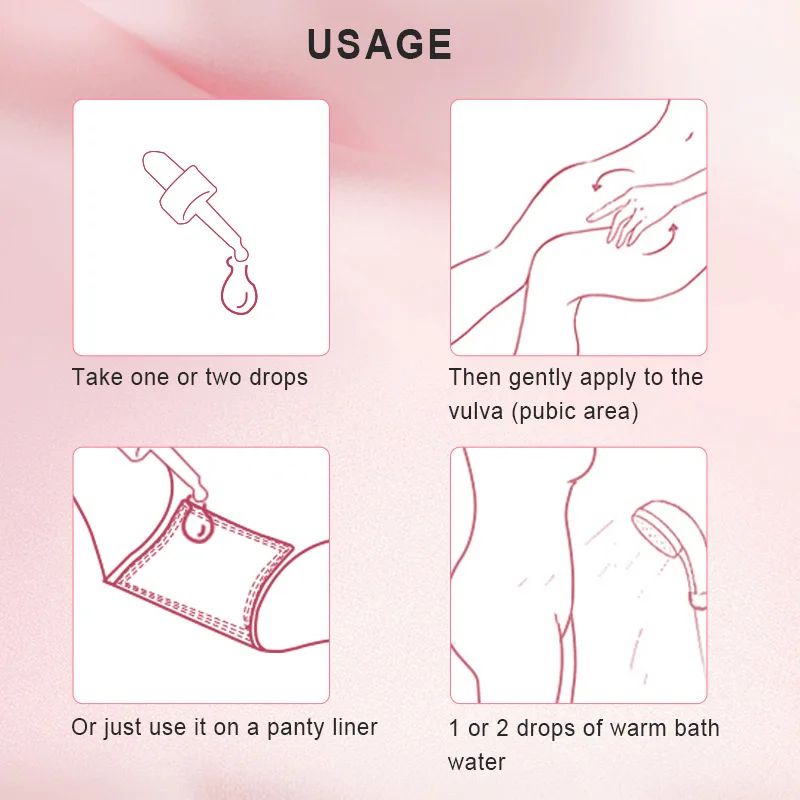 USAGE

Take one or two drops

Then gently apply to the vulva (pubic area)

Or just use it on a panty liner

1 or 2 drops of warm bath water