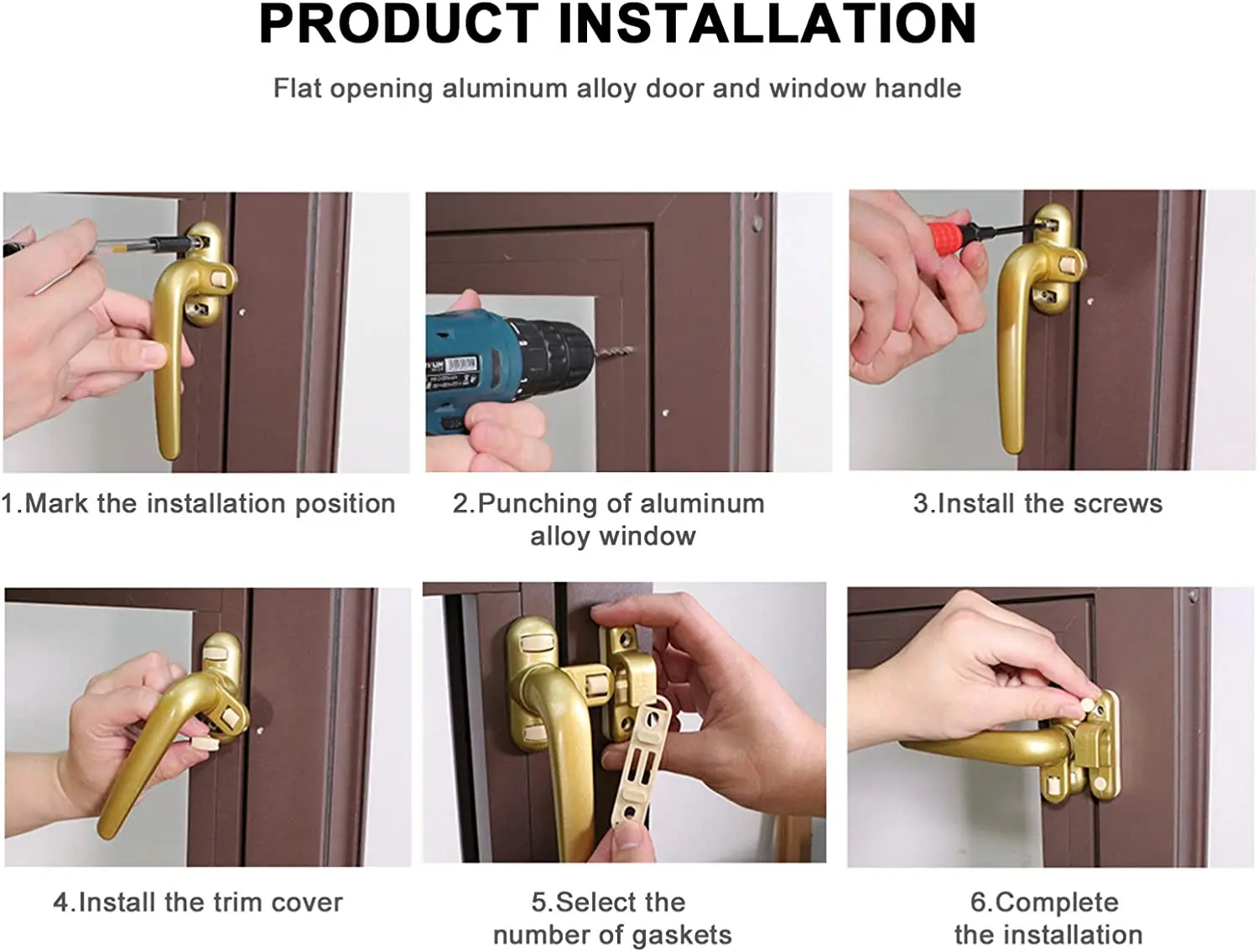 PRODUCT INSTALLATION

Flat opening aluminum alloy door and window handle

1.Mark the installation position

2.Punching of aluminum alloy window

3.Install the screws

4.Install the trim cover

5.Select the number of gaskets

6.Complete the installation