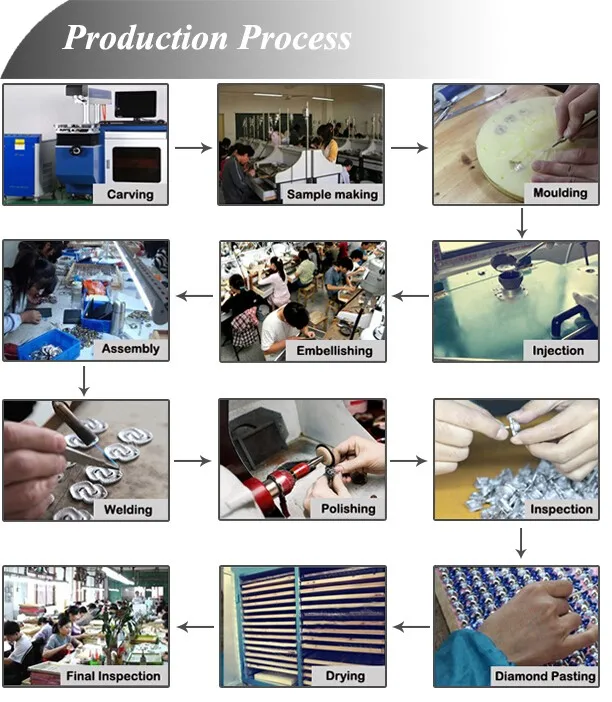 Production Process

Carving

Sample making

Moulding

Injection

Embellishing

Assembly

Welding

Polishing

Inspection

Diamond Pasting

Drying

Final Inspection