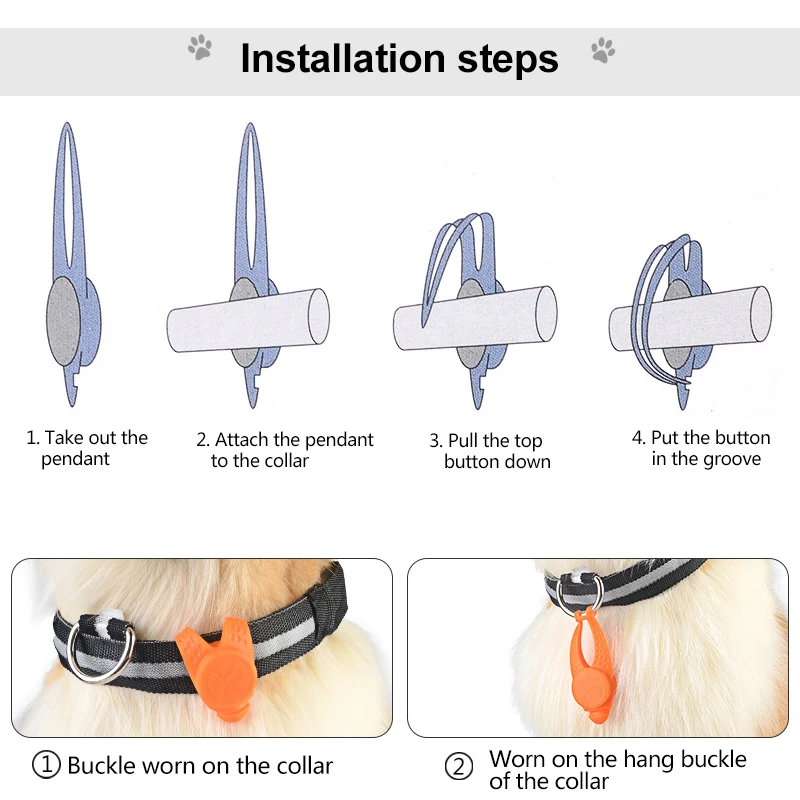 Installation steps

1. Take out the pendant

2. Attach the pendant to the collar

3. Pull the top button down

4. Put the button in the groove

① Buckle worn on the collar

② Worn on the hang buckle of the collar