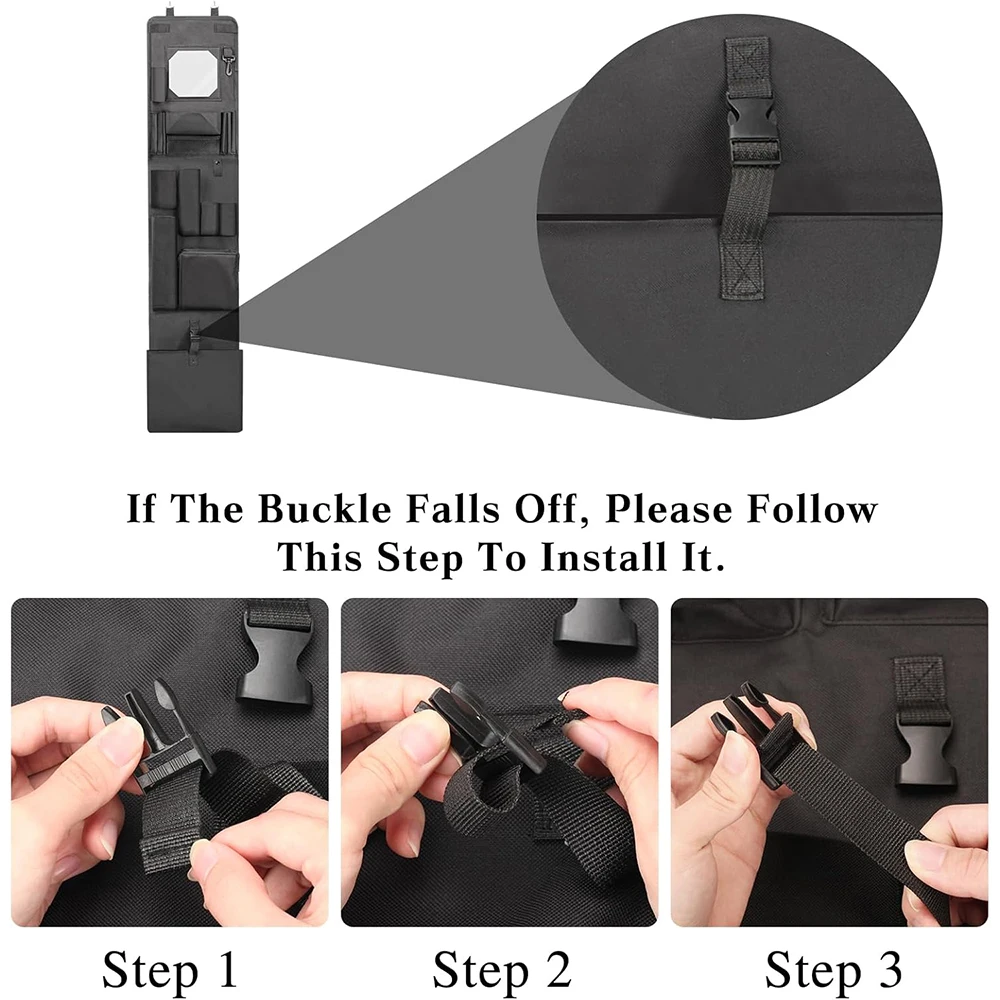 If The Buckle Falls Off, Please Follow This Step To Install It.

Step 1

Step 2

Step 3