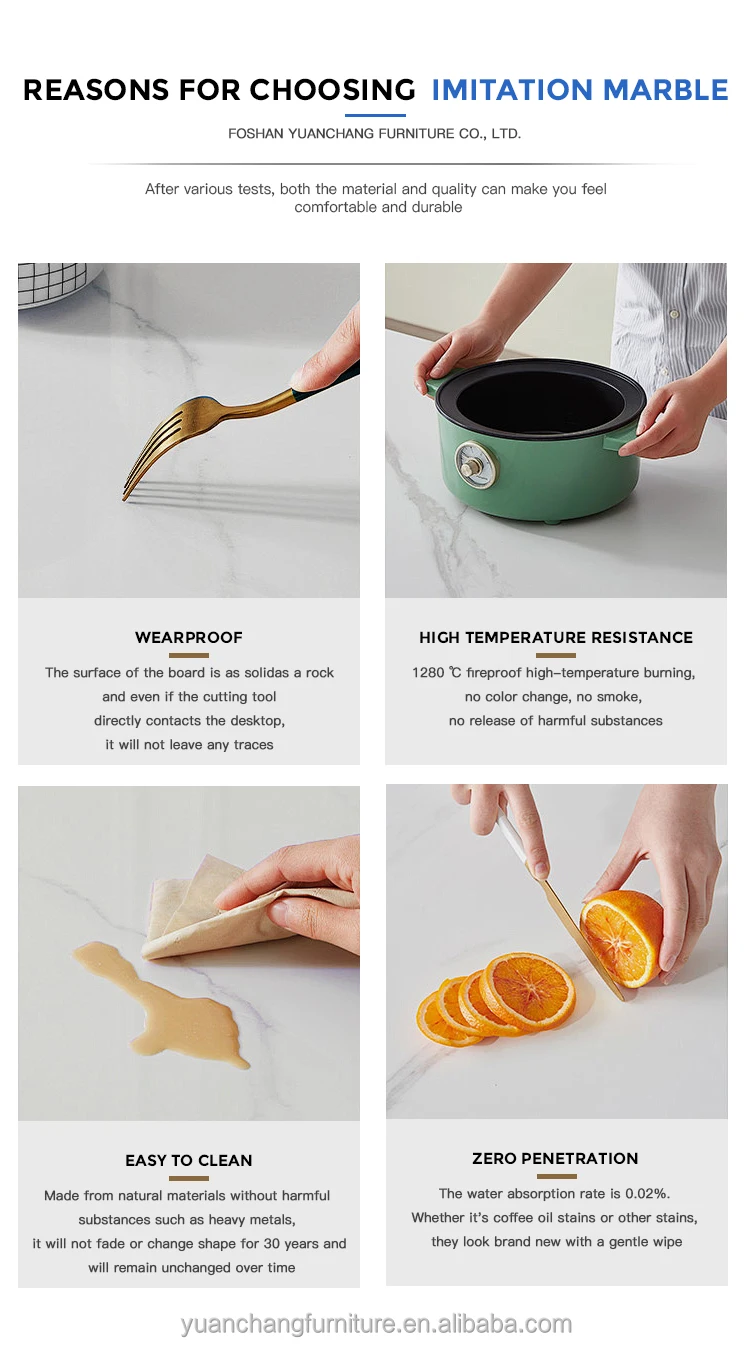 REASONS FOR CHOOSING IMITATION MARBLE

FOSHAN YUANCHANG FURNITURE CO., LTD.

After various tests, both the material and quality can make you feel comfortable and durable

WEARPROOF

The surface of the board is as solidas a rock and even if the cutting tool directly contacts the desktop, it will not leave any traces

HIGH TEMPERATURE RESISTANCE

1280 ℃ fireproof high-temperature burning, no color change, no smoke, no release of harmful substances

EASY TO CLEAN

Made from natural materials without harmful substances such as heavy metals, it will not fade or change shape for 30 years and will remain unchanged over time

ZERO PENETRATION

The water absorption rate is 0.02%. Whether it's coffee oil stains or other stains, they look brand new with a gentle wipe

yuanchangfurniture.en.alibaba.com