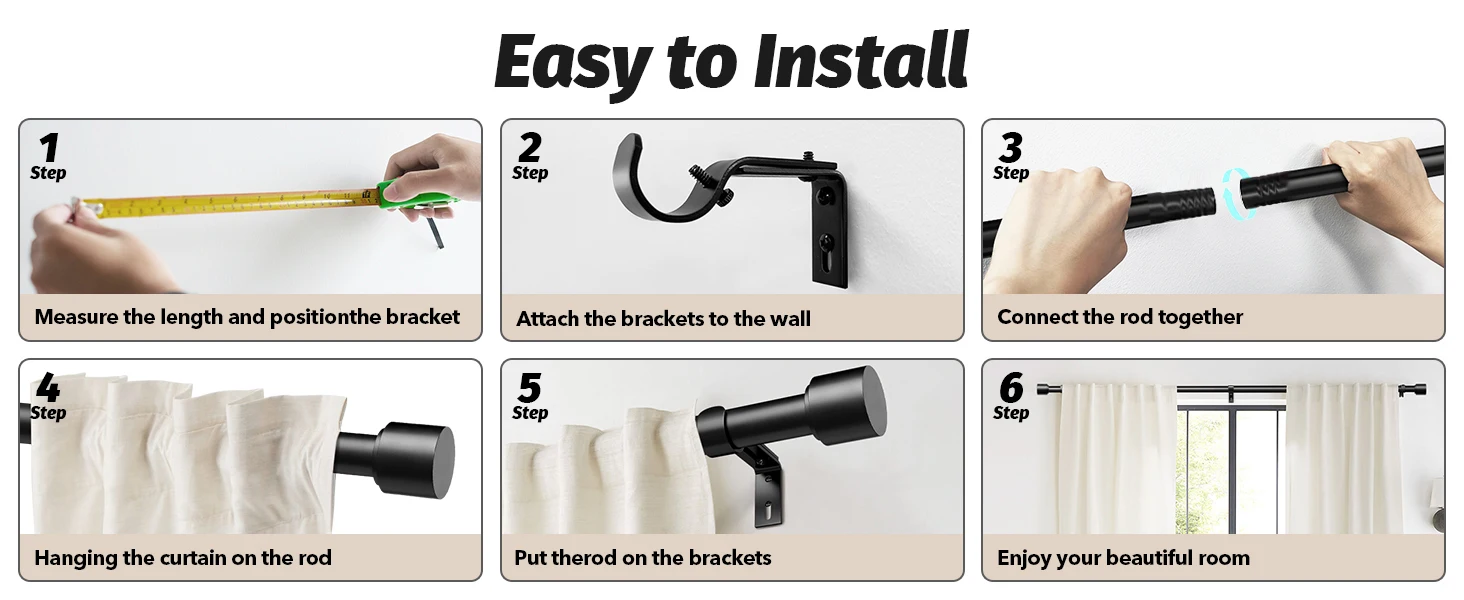 Easy to Install

1
Step

Measure the length and positionthe bracket

2
Step

Attach the brackets to the wall

3
Step

Connect the rod together

4
Step

Hanging the curtain on the rod

5
Step

Put therod on the brackets

6
Step

Enjoy your beautiful room