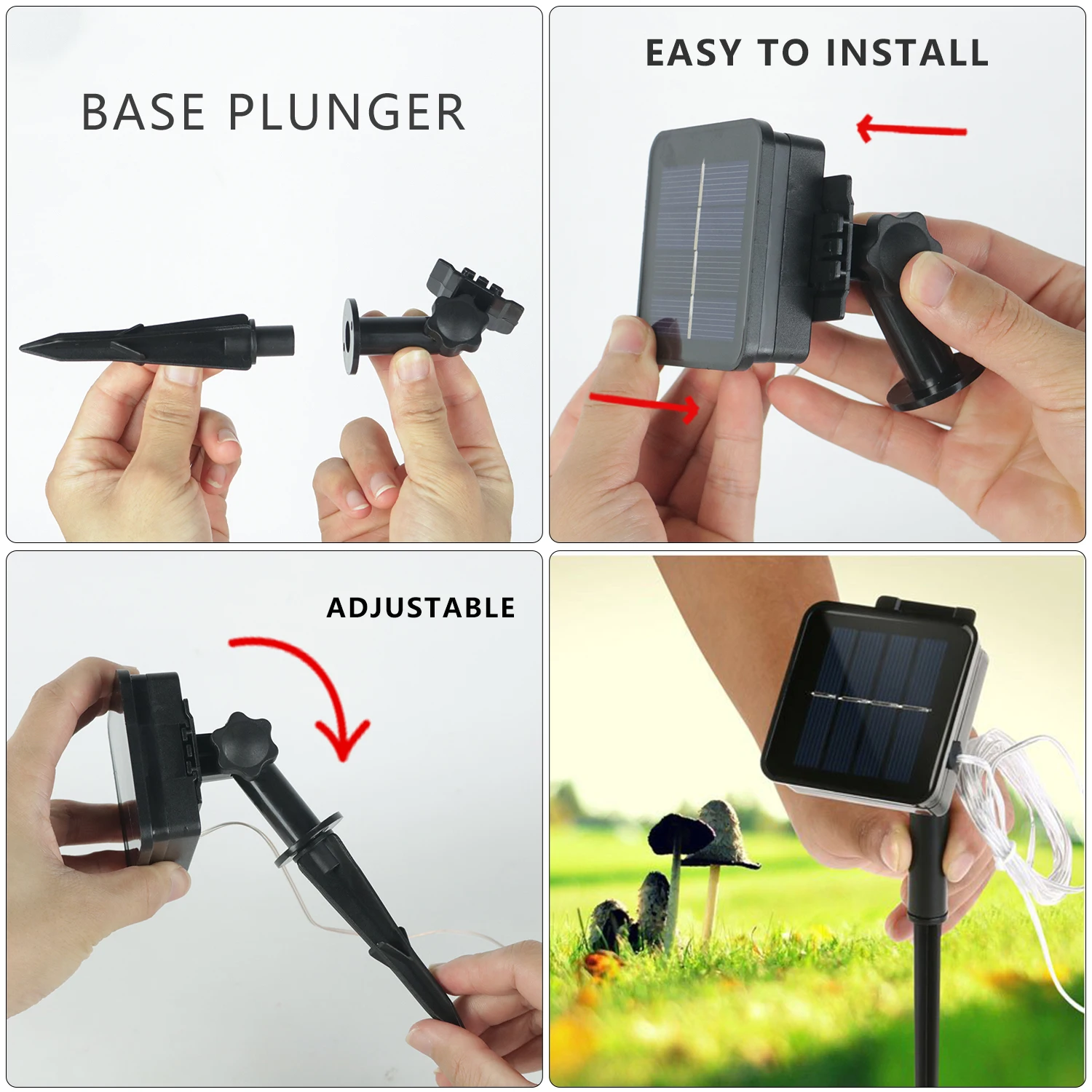 BASE PLUNGER

EASY TO INSTALL

ADJUSTABLE