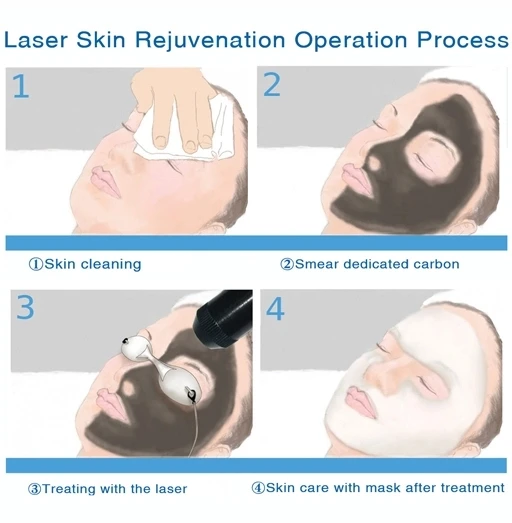 Laser Skin Rejuvenation Operation Process

1

2

①Skin cleaning

②Smear dedicated carbon

3

4

③Treating with the laser

④Skin care with mask after treatment