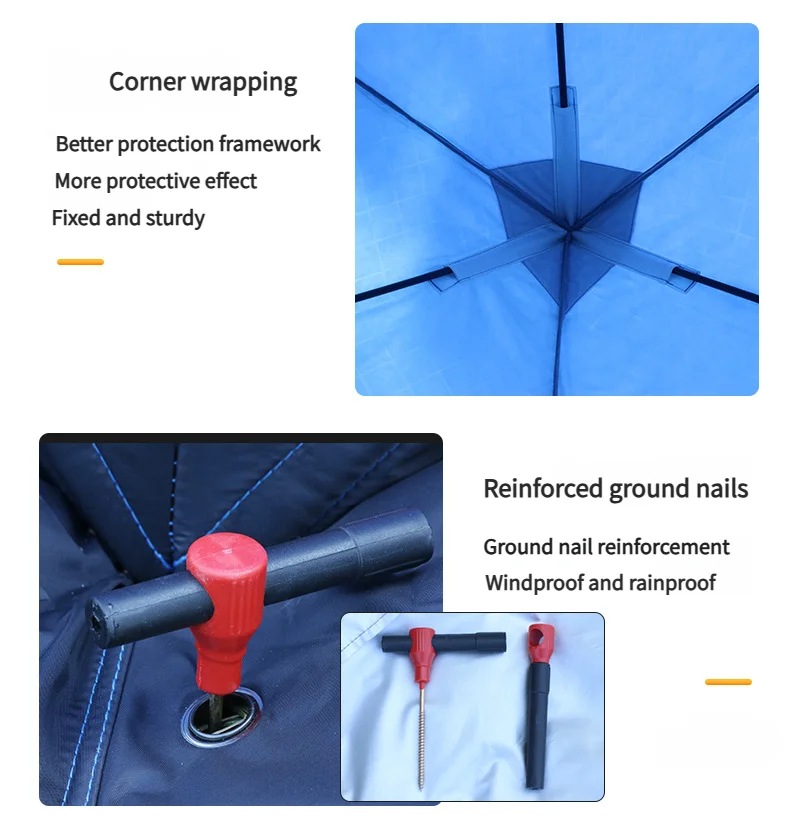 Corner wrapping

Better protection framework
More protective effect
Fixed and sturdy

Reinforced ground nails

Ground nail reinforcement
Windproof and rainproof