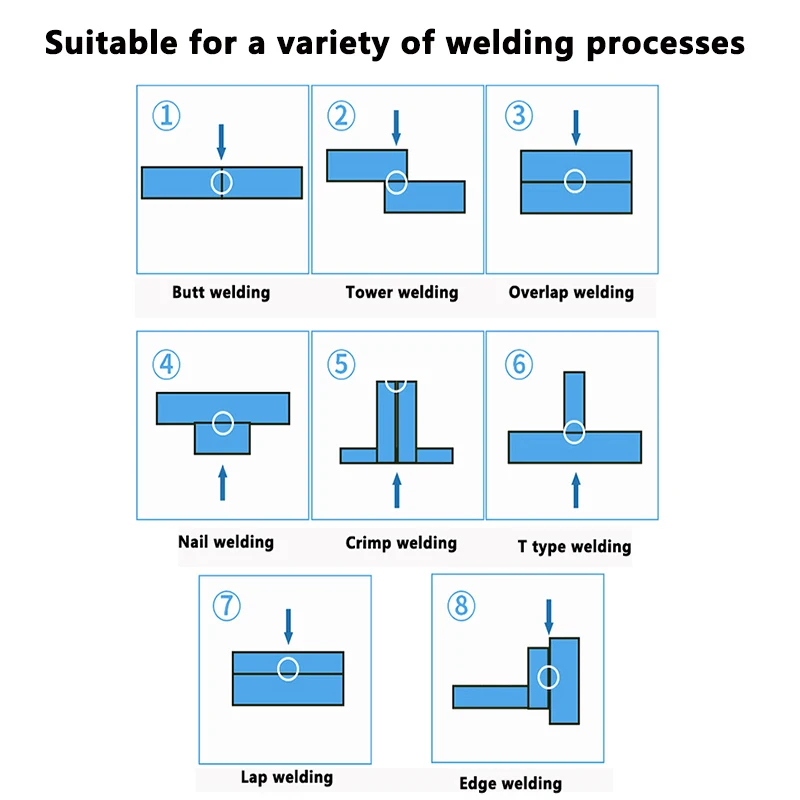 Suitable for a variety of welding processes

①

Butt welding

②

Tower welding

③

Overlap welding

④

Nail welding

⑤

Crimp welding

⑥

T type welding

⑦

Lap welding

⑧

Edge welding