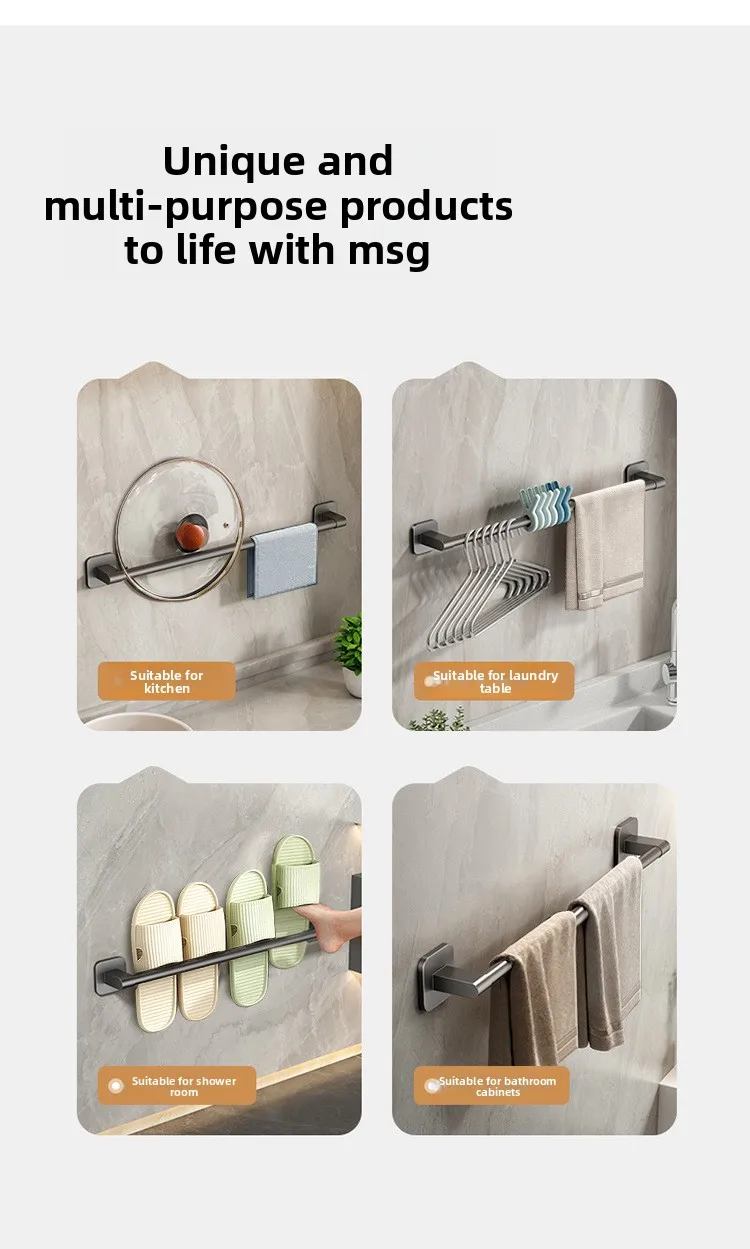 Unique and multi-purpose products to life with msg

Suitable for kitchen

Suitable for laundry table

Suitable for shower room

Suitable for bathroom cabinets