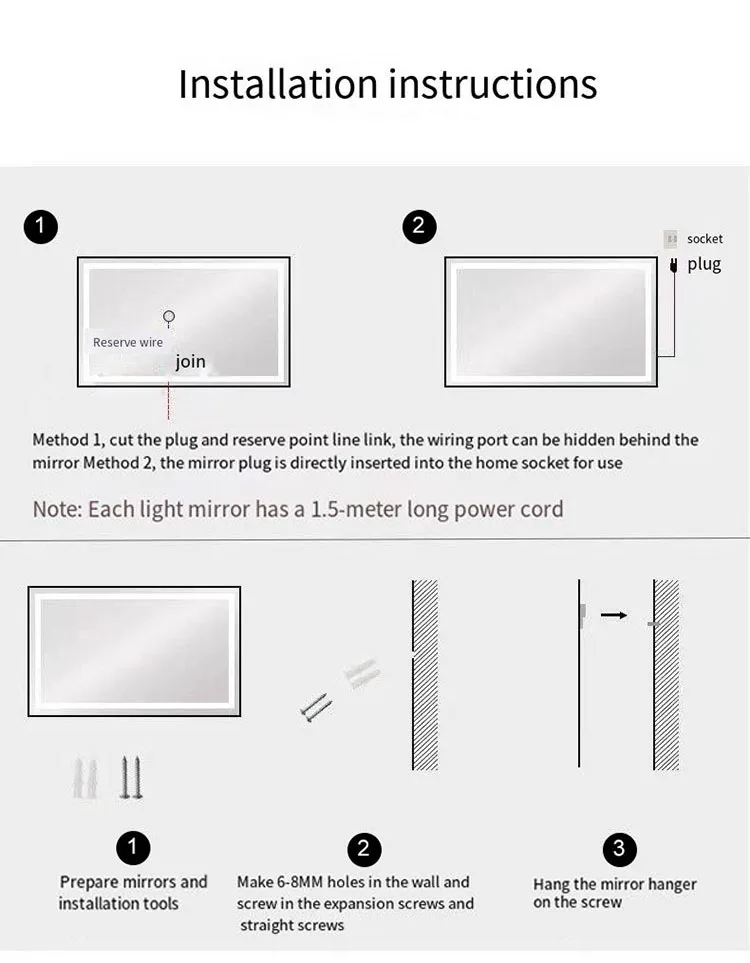 Installation instructions

1

Reserve wire

join

2

socket

plug

Method 1, cut the plug and reserve point line link, the wiring port can be hidden behind the mirror Method 2, the mirror plug is directly inserted into the home socket for use

Note: Each light mirror has a 1.5-meter long power cord

1

Prepare mirrors and installation tools

2

Make 6-8MM holes in the wall and screw in the expansion screws and straight screws

3

Hang the mirror hanger on the screw