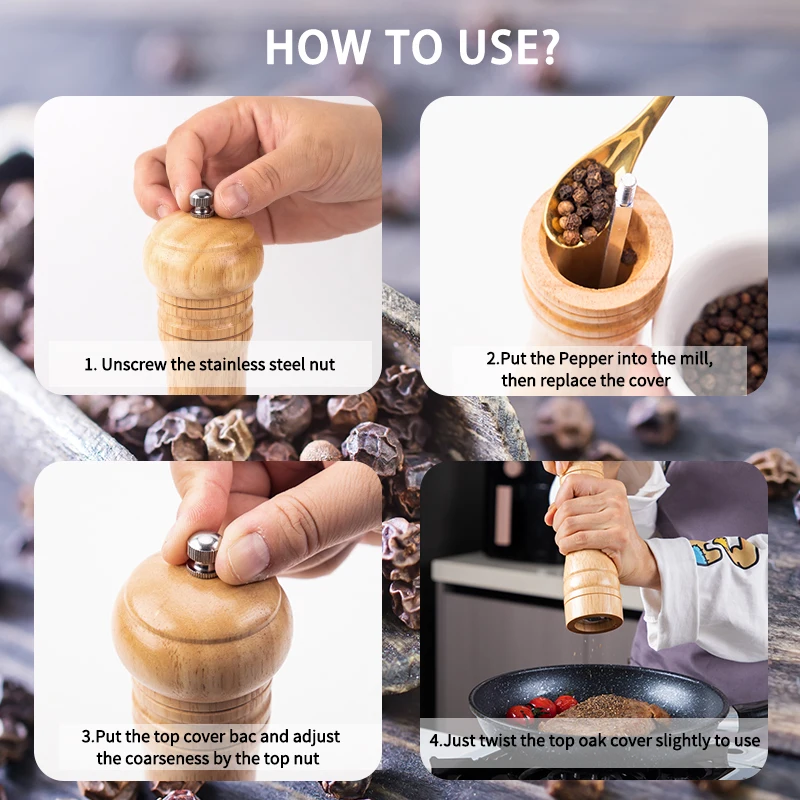 HOW TO USE?

1. Unscrew the stainless steel nut

2.Put the Pepper into the mill, then replace the cover

3.Put the top cover bac and adjust the coarseness by the top nut

4.Just twist the top oak cover slightly to use