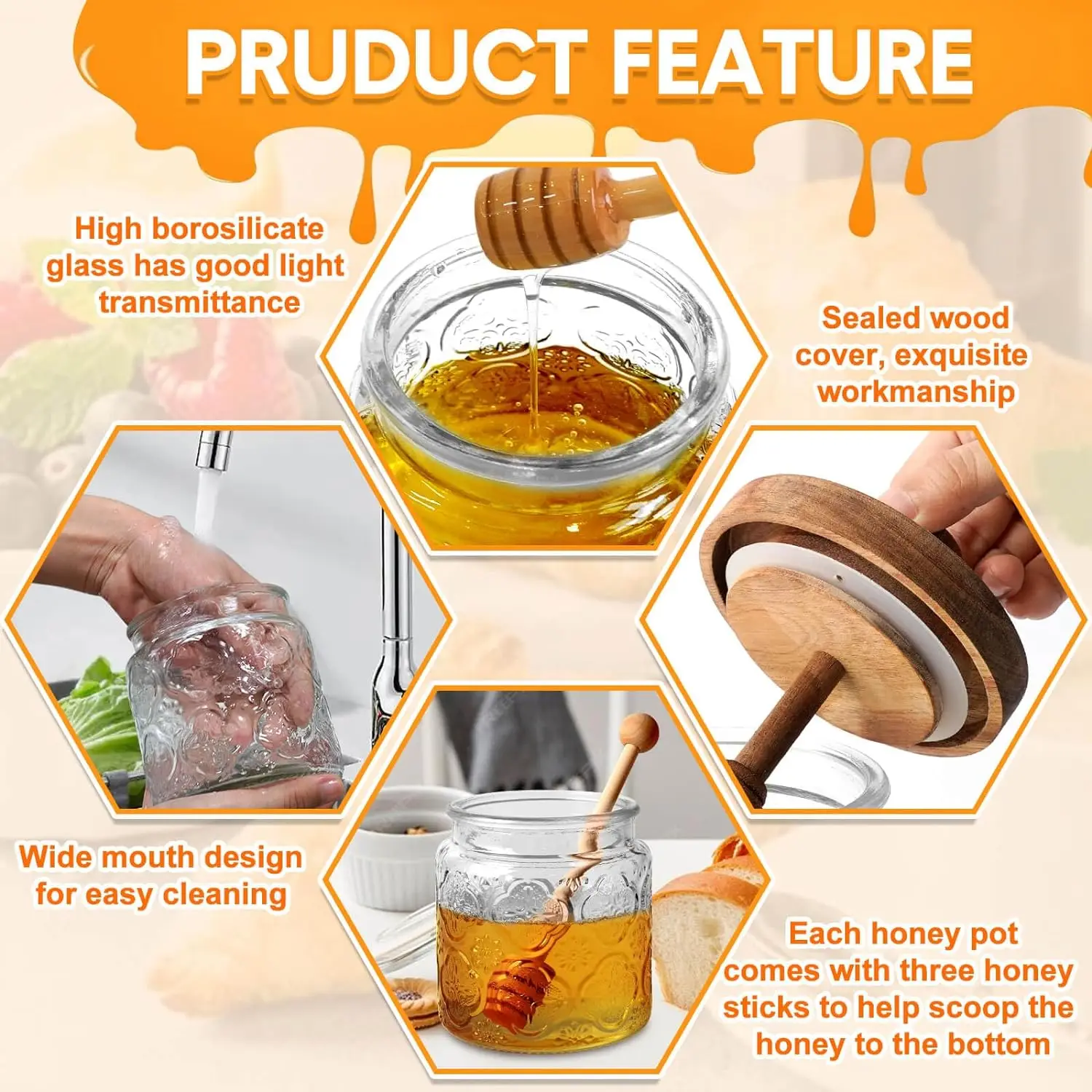 PRUDUCT FEATURE

High borosilicate glass has good light transmittance

Sealed wood cover, exquisite workmanship

Wide mouth design for easy cleaning

Each honey pot comes with three honey sticks to help scoop the honey to the bottom