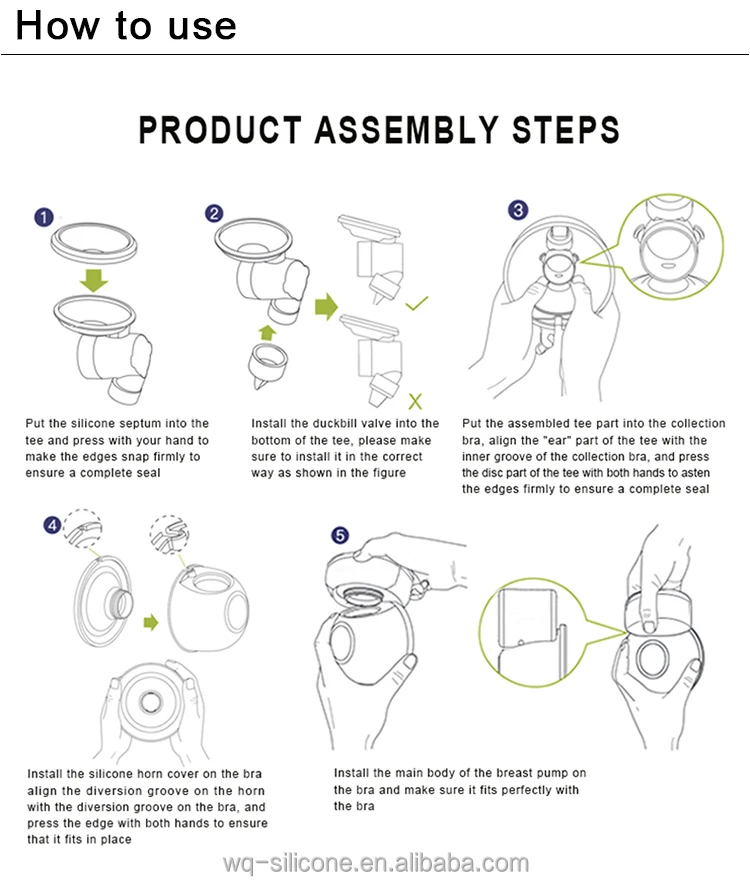 How to use

PRODUCT ASSEMBLY STEPS

1

Put the silicone septum into the tee and press with your hand to make the edges snap firmly to ensure a complete seal

2

Install the duckbill valve into the bottom of the tee, please make sure to install it in the correct way as shown in the figure

3

Put the assembled tee part into the collection bra, align the "ear" part of the tee with the inner groove of the collection bra, and press the disc part of the tee with both hands to asten the edges firmly to ensure a complete seal

4

Install the silicone horn cover on the bra align the diversion groove on the horn with the diversion groove on the bra, and press the edge with both hands to ensure that it fits in place

5

Install the main body of the breast pump on the bra and make sure it fits perfectly with the bra

wq-silicone.en.alibaba.com