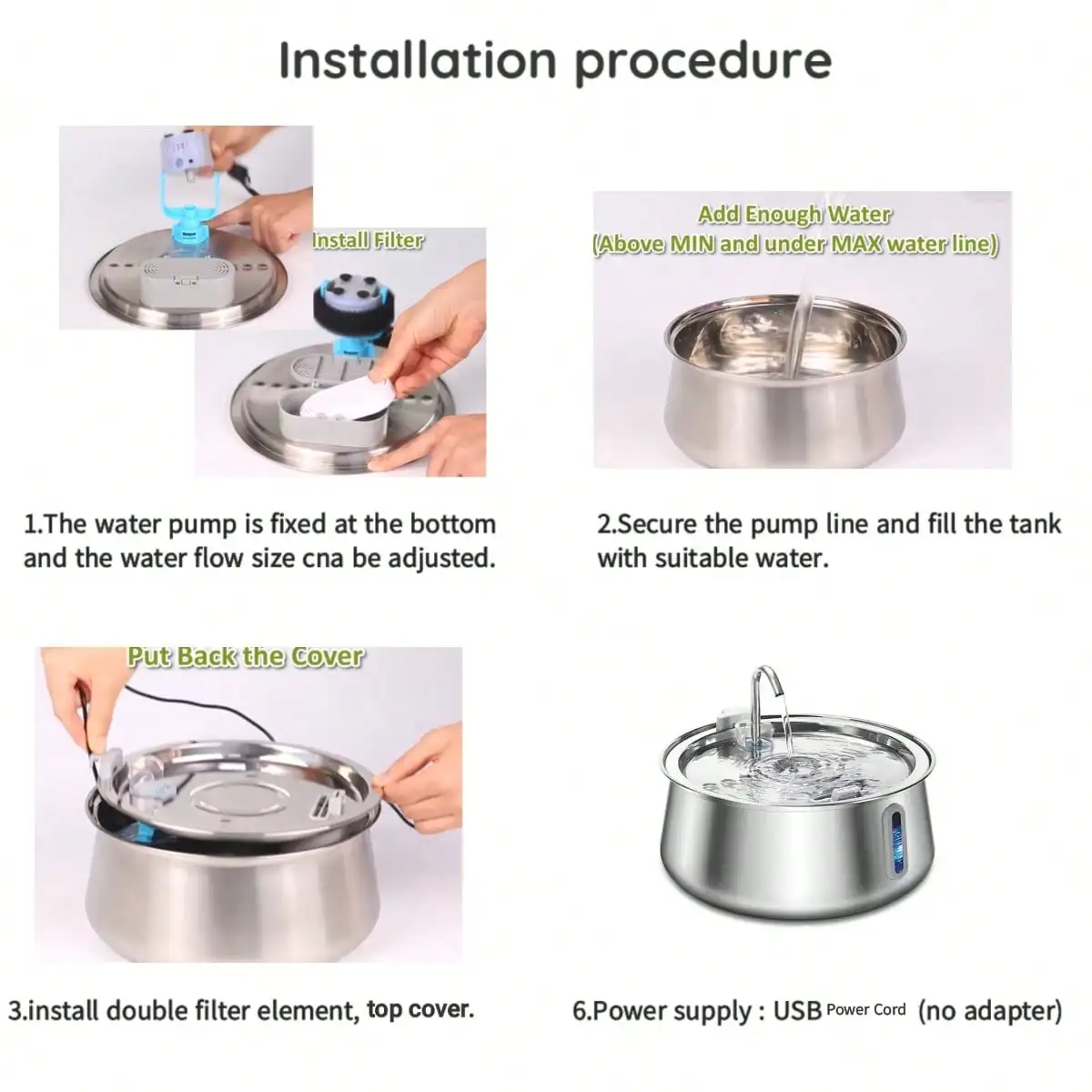 Installation procedure

Install Filter

1.The water pump is fixed at the bottom and the water flow size cna be adjusted.

Add Enough Water
(Above MIN and under MAX water line)

2.Secure the pump line and fill the tank with suitable water.

Put Back the Cover

3.install double filter element, top cover.

6.Power supply : USB Power Cord (no adapter)