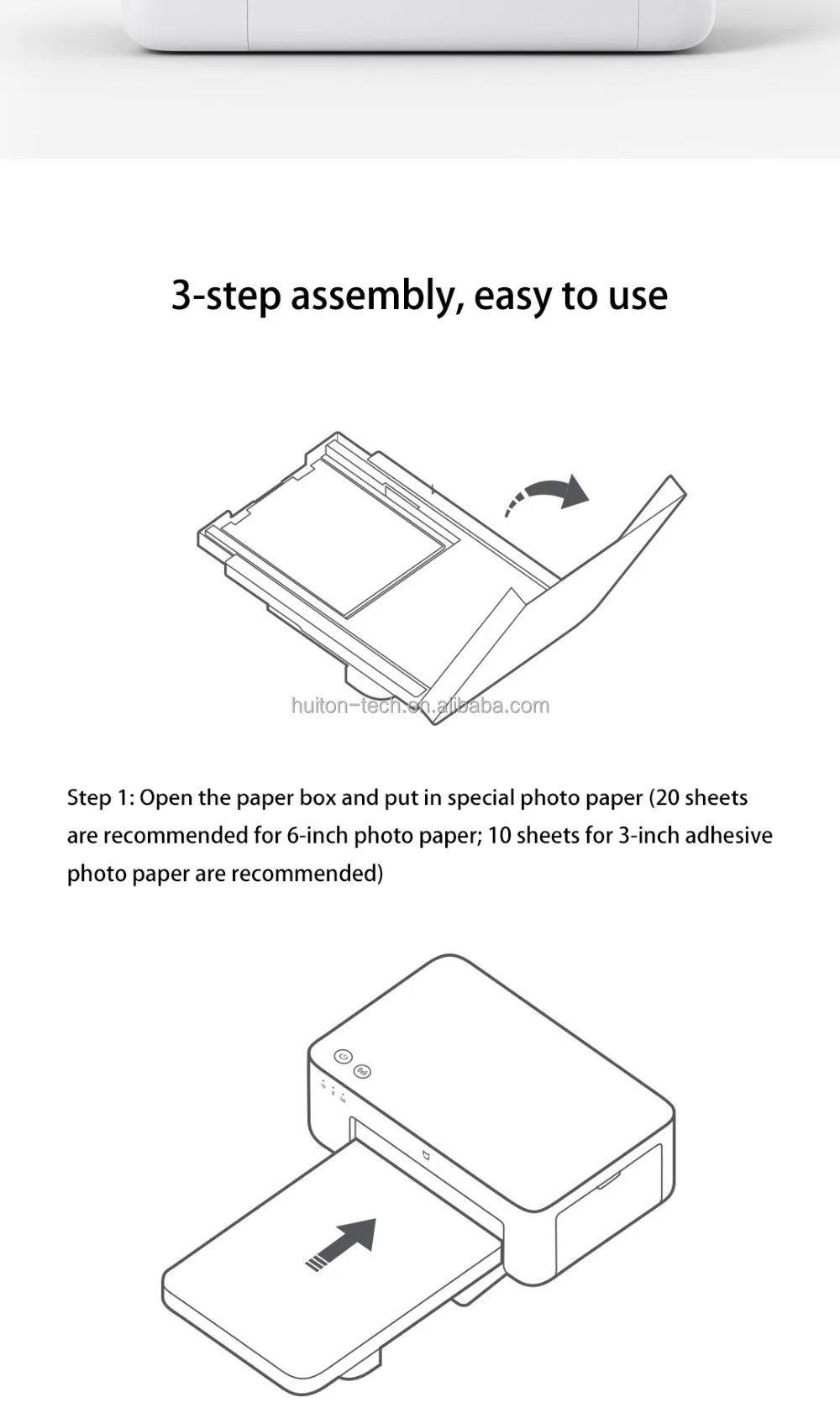 3-step assembly, easy to use

huiton-tech.en.alibaba.com

Step 1: Open the paper box and put in special photo paper (20 sheets are recommended for 6-inch photo paper; 10 sheets for 3-inch adhesive photo paper are recommended)