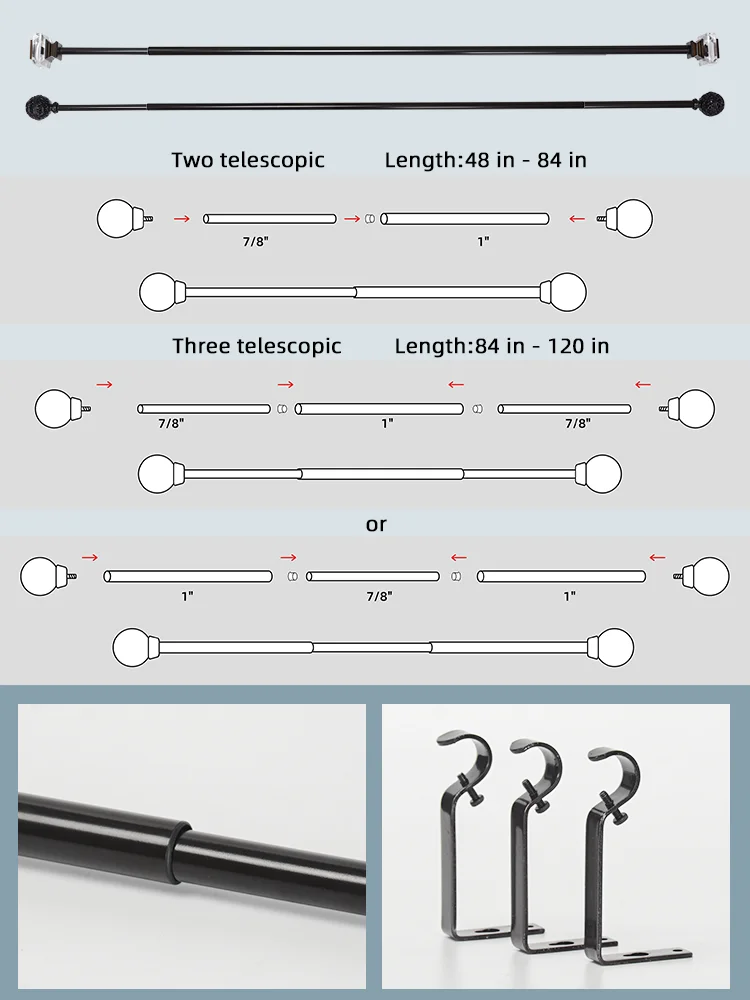 Two telescopic Length:48 in - 84 in

7/8"

1"

Three telescopic Length:84 in - 120 in

7/8"

1"

7/8"

or

1"

7/8"

1"