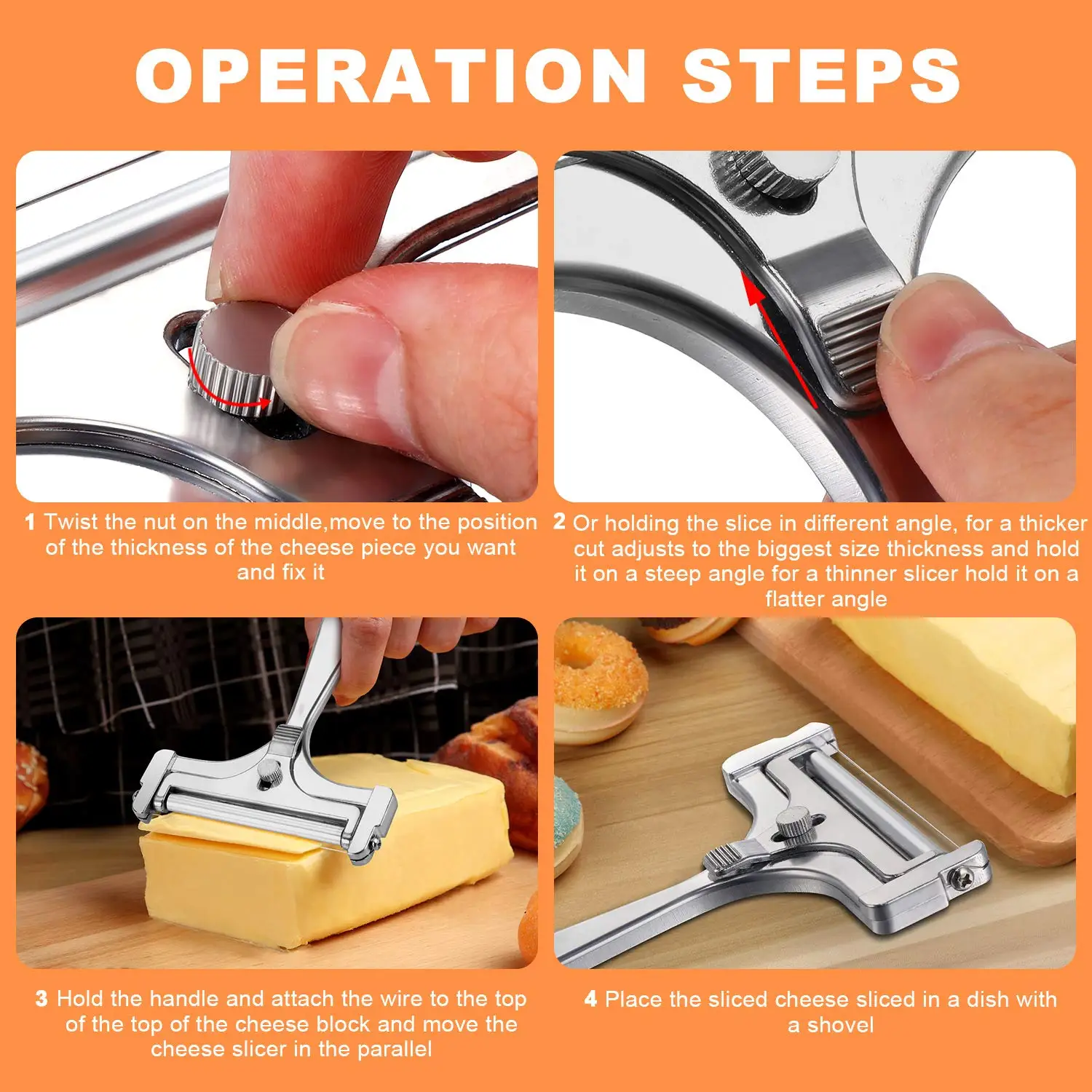 OPERATION STEPS

1 Twist the nut on the middle,move to the position of the thickness of the cheese piece you want and fix it

2 Or holding the slice in different angle, for a thicker cut adjusts to the biggest size thickness and hold it on a steep angle for a thinner slicer hold it on a flatter angle

3 Hold the handle and attach the wire to the top of the top of the cheese block and move the cheese slicer in the parallel

4 Place the sliced cheese sliced in a dish with a shovel