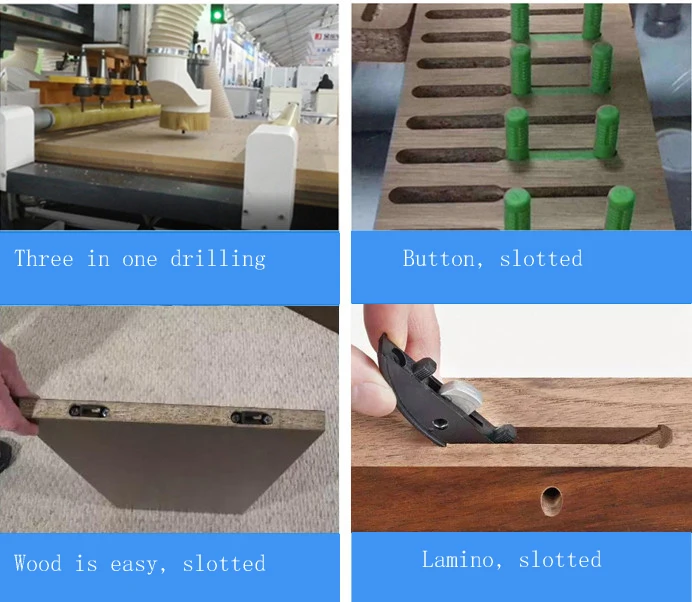 Three in one drilling

Button, slotted

Wood is easy, slotted

Lamino, slotted