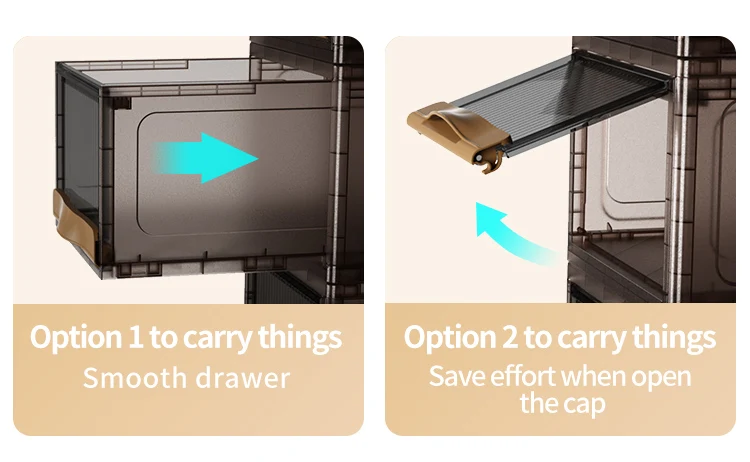 Option 1 to carry things
Smooth drawer

Option 2 to carry things
Save effort when open the cap