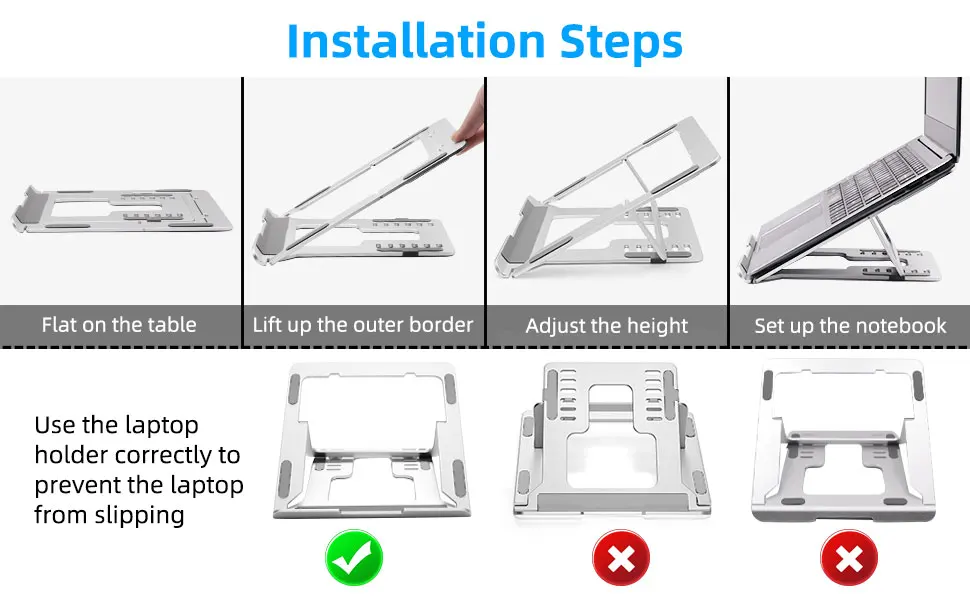 Installation Steps

Flat on the table

Lift up the outer border

Adjust the height

Set up the notebook

Use the laptop holder correctly to prevent the laptop from slipping