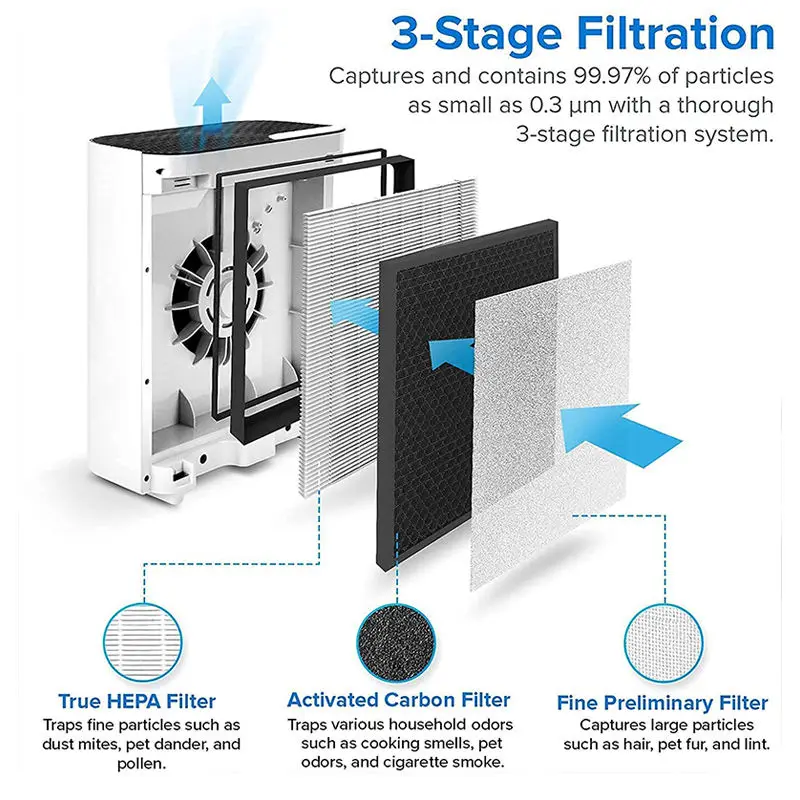 3-Stage Filtration

Captures and contains 99.97% of particles as small as 0.3 µm with a thorough 3-stage filtration system.

True HEPA Filter
Traps fine particles such as dust mites, pet dander, and pollen.

Activated Carbon Filter
Traps various household odors such as cooking smells, pet odors, and cigarette smoke.

Fine Preliminary Filter
Captures large particles such as hair, pet fur, and lint.