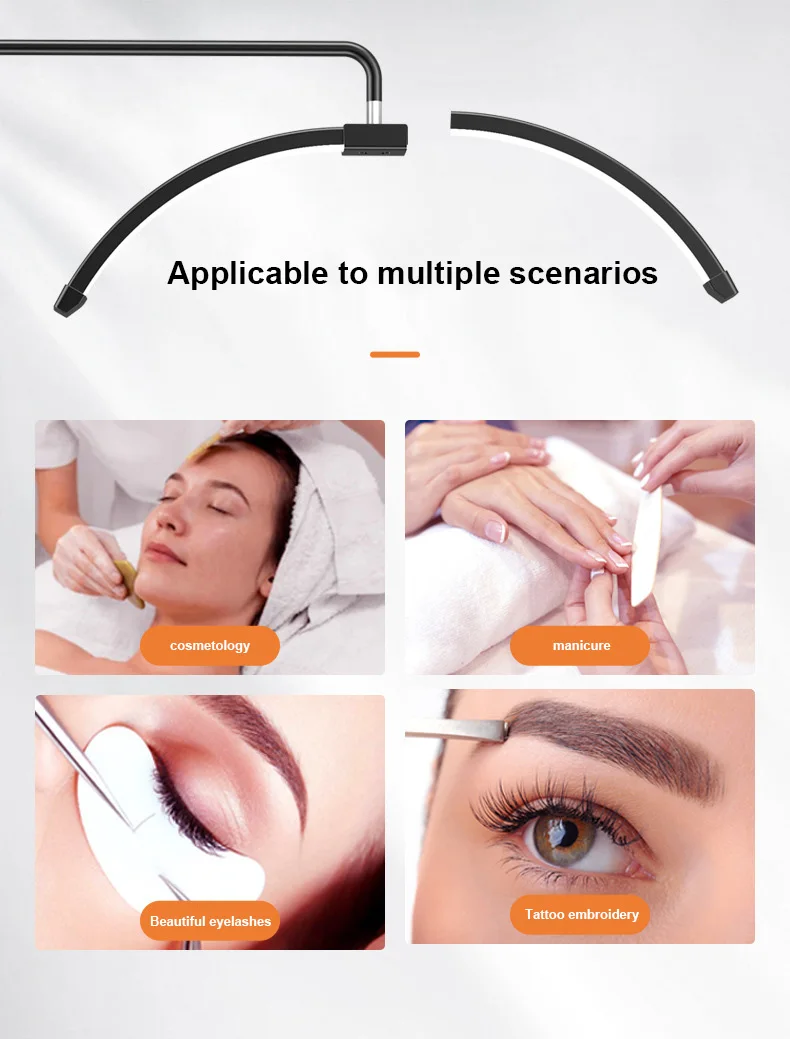 Applicable to multiple scenarios

cosmetology

manicure

Beautiful eyelashes

Tattoo embroidery