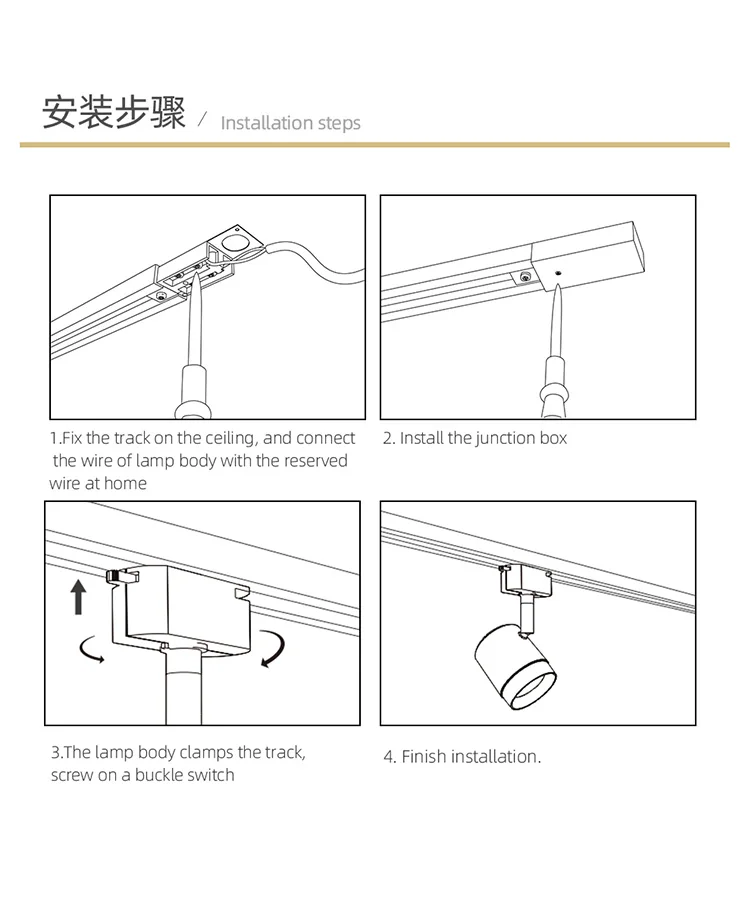 安装步骤 / Installation steps

1.Fix the track on the ceiling, and connect the wire of lamp body with the reserved wire at home

2. Install the junction box

3.The lamp body clamps the track, screw on a buckle switch

4. Finish installation.