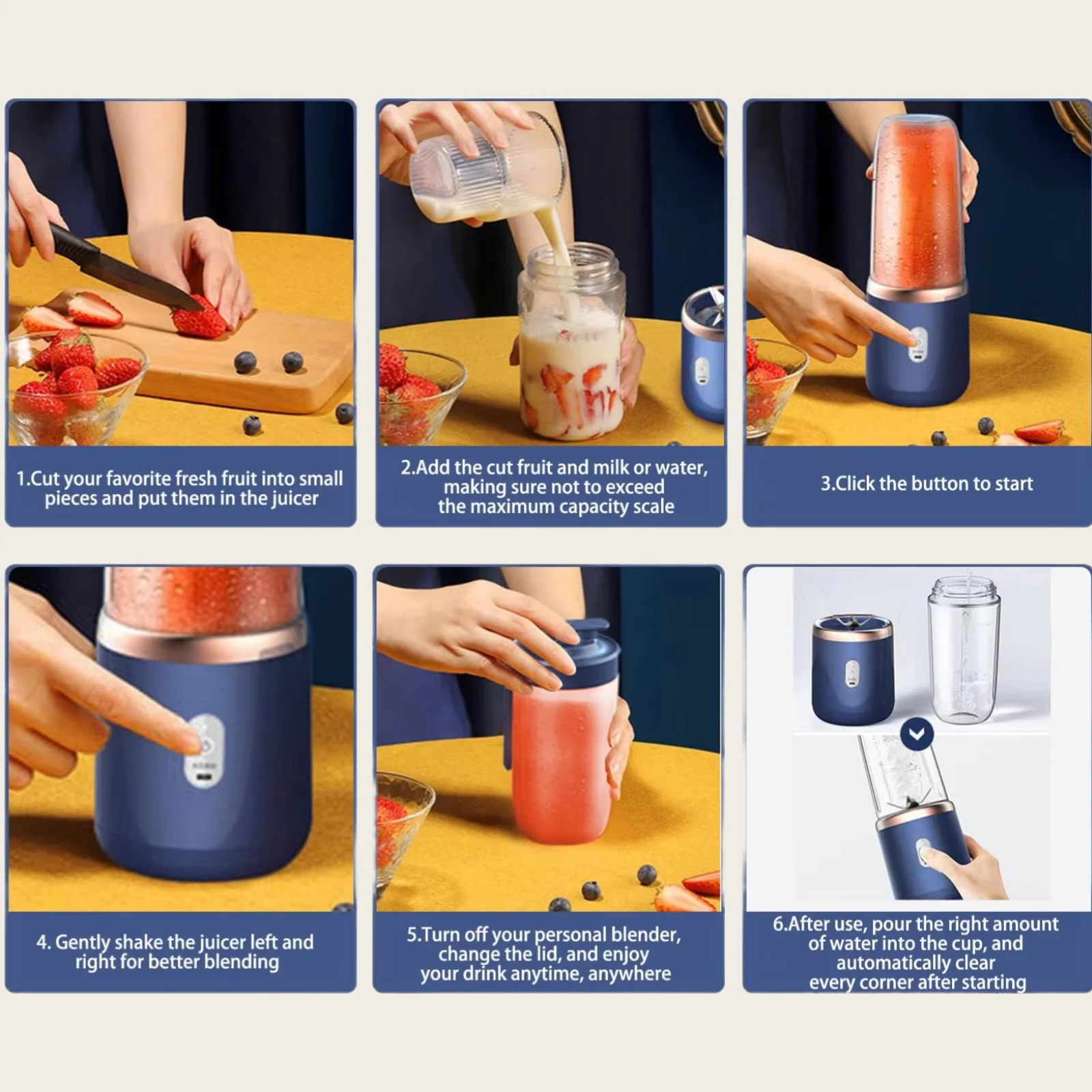 1.Cut your favorite fresh fruit into small pieces and put them in the juicer

2.Add the cut fruit and milk or water, making sure not to exceed the maximum capacity scale

3.Click the button to start

4. Gently shake the juicer left and right for better blending

5.Turn off your personal blender, change the lid, and enjoy your drink anytime, anywhere

6.After use, pour the right amount of water into the cup, and automatically clear every corner after starting