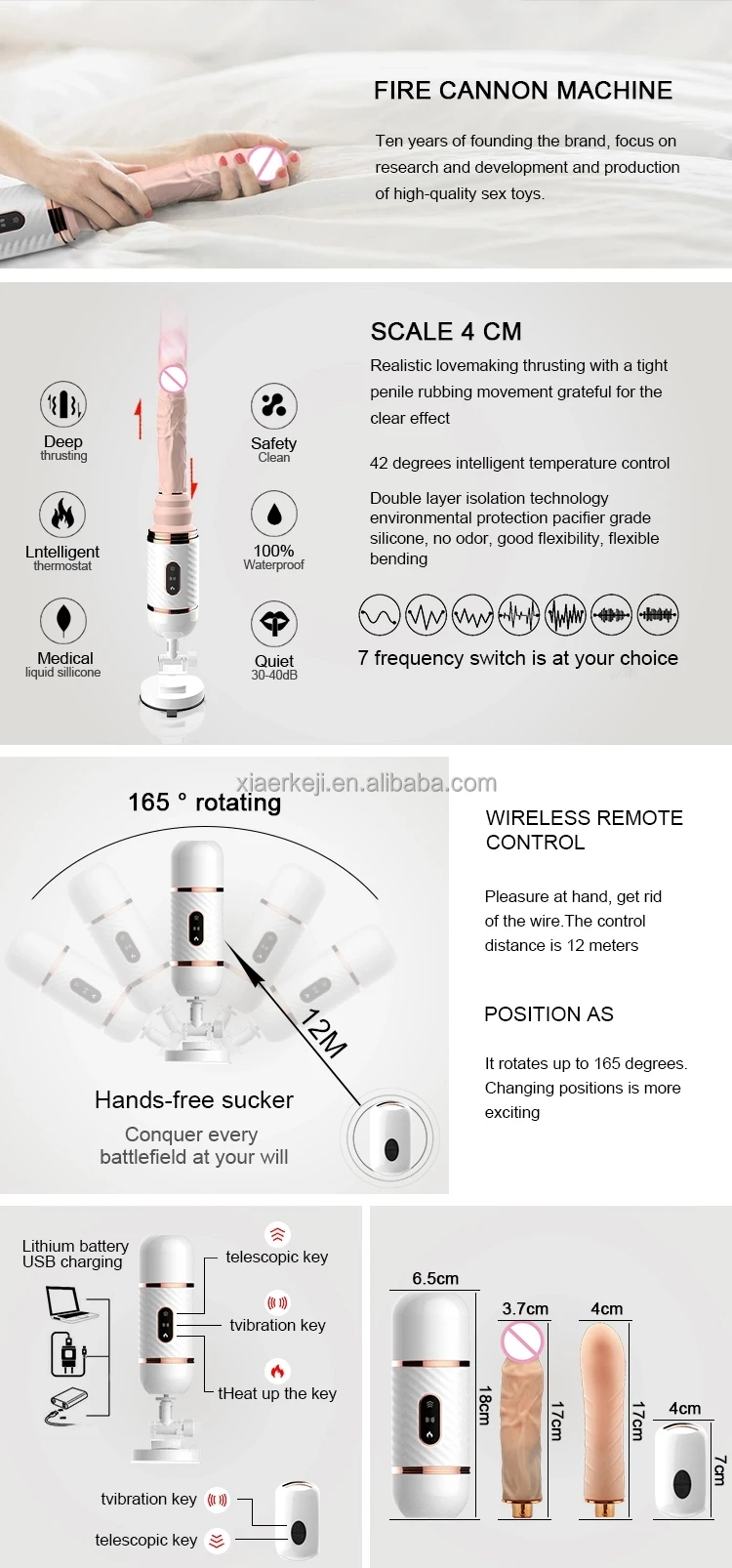 FIRE CANNON MACHINE

Ten years of founding the brand, focus on research and development and production of high-quality sex toys.

Deep
thrusting

Lntelligent
thermostat

Medical
liquid sillicone

Safety
Clean

100%
Waterproof

Quiet
30-40dB

SCALE 4 CM

Realistic lovemaking thrusting with a tight penile rubbing movement grateful for the clear effect

42 degrees intelligent temperature control

Double layer isolation technology environmental protection pacifier grade silicone, no odor, good flexibility, flexible bending

7 frequency switch is at your choice

xiaerkeji.en.alibaba.com

165 ° rotating

12M

Hands-free sucker

Conquer every battlefield at your will

WIRELESS REMOTE CONTROL

Pleasure at hand, get rid of the wire.The control distance is 12 meters

POSITION AS

It rotates up to 165 degrees. Changing positions is more exciting

Lithium battery
USB charging

telescopic key

tvibration key

tHeat up the key

tvibration key

telescopic key

6.5cm

18cm

3.7cm

17cm

4cm

17cm

4cm

7cm