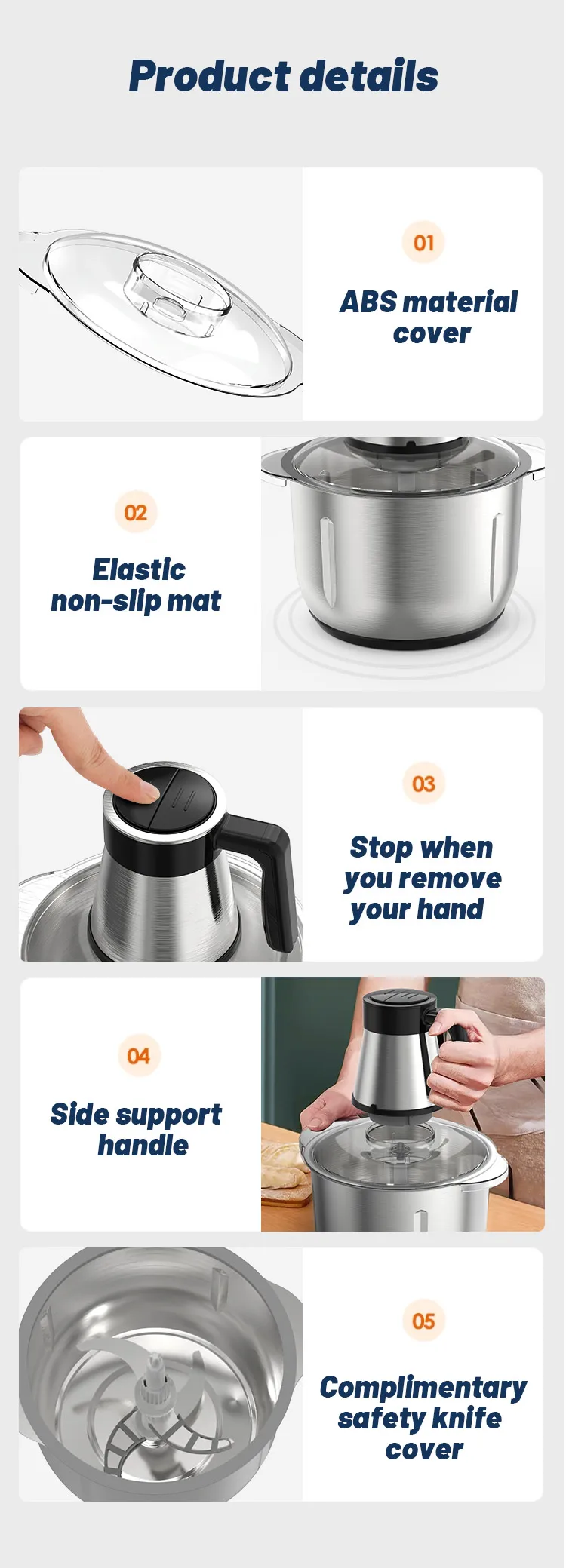 Product details

01

ABS material cover

02

Elastic non-slip mat

03

Stop when you remove your hand

04

Side support handle

05

Complimentary safety knife cover