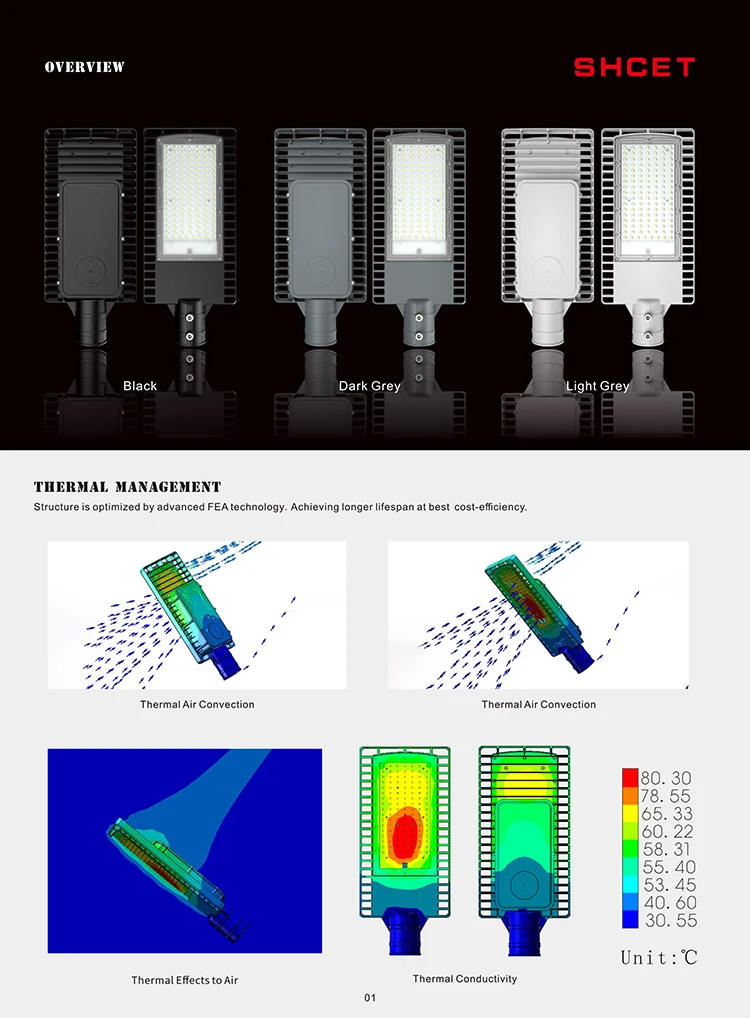 OVERVIEW

SHCET

Black

Dark Grey

Light Grey

THERMAL MANAGEMENT

Structure is optimized by advanced FEA technology. Achieving longer lifespan at best cost-efficiency.

Thermal Air Convection

Thermal Air Convection

Thermal Effects to Air

Thermal Conductivity

80.30
78.55
65.33
60.22
58.31
55.40
53.45
40.60
30.55

Unit:℃

01