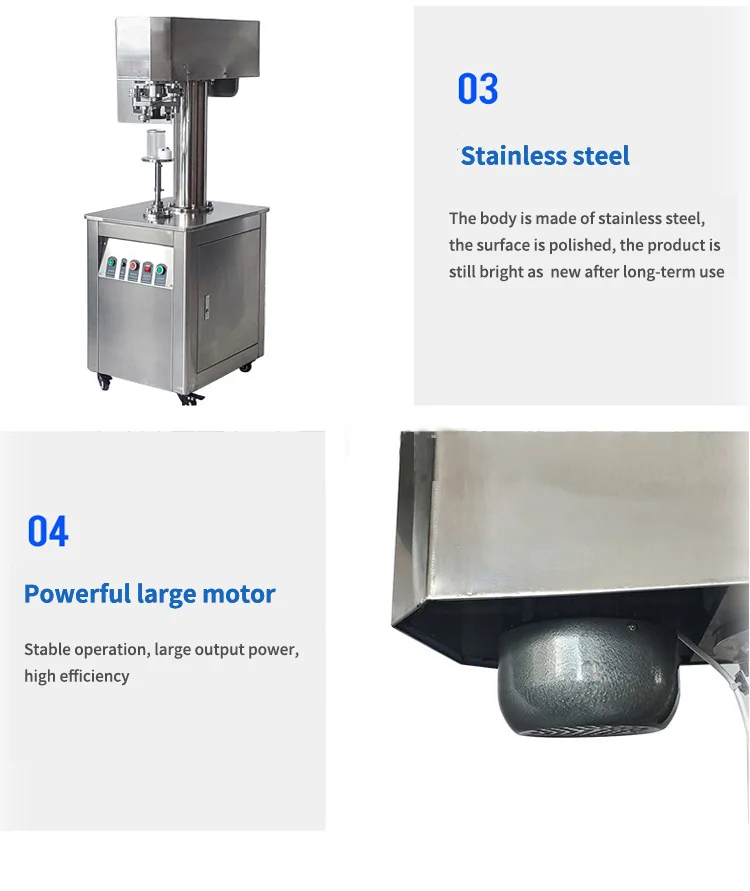 03

Stainless steel

The body is made of stainless steel, the surface is polished, the product is still bright as  new after long-term use

04

Powerful large motor

Stable operation, large output power, high efficiency