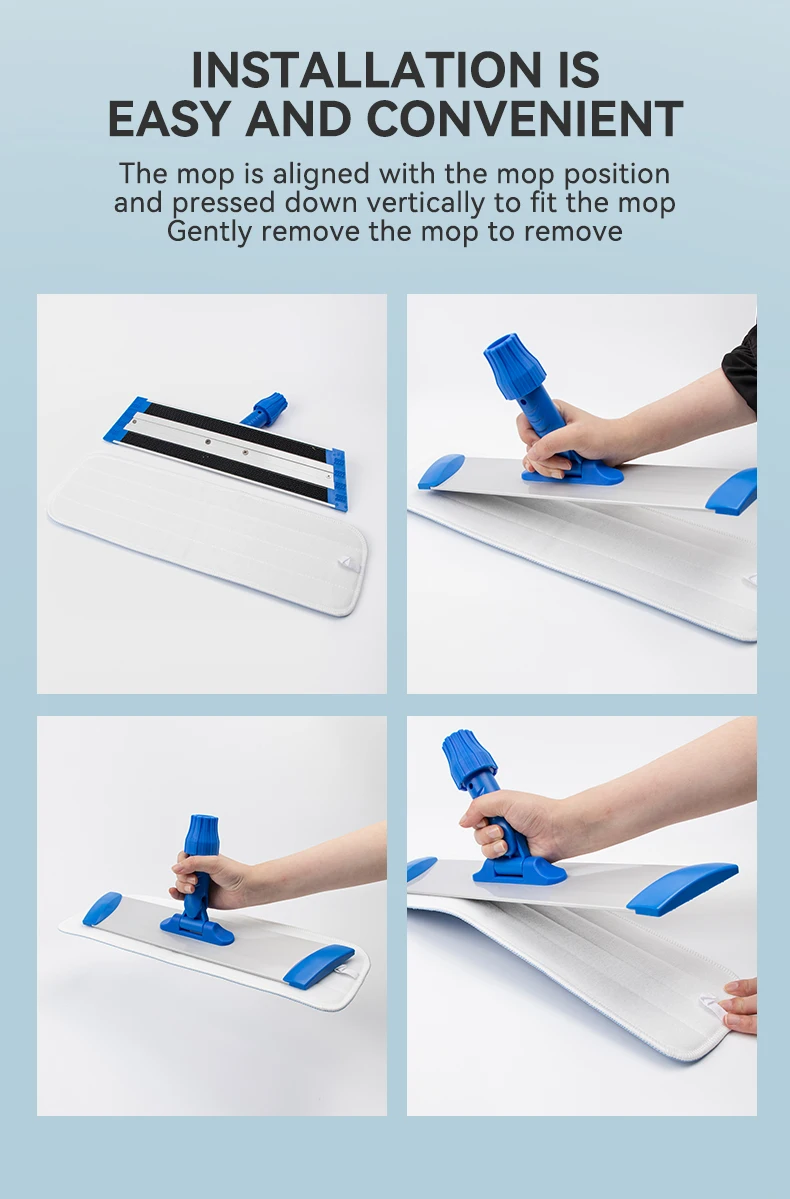 INSTALLATION IS EASY AND CONVENIENT

The mop is aligned with the mop position and pressed down vertically to fit the mop Gently remove the mop to remove