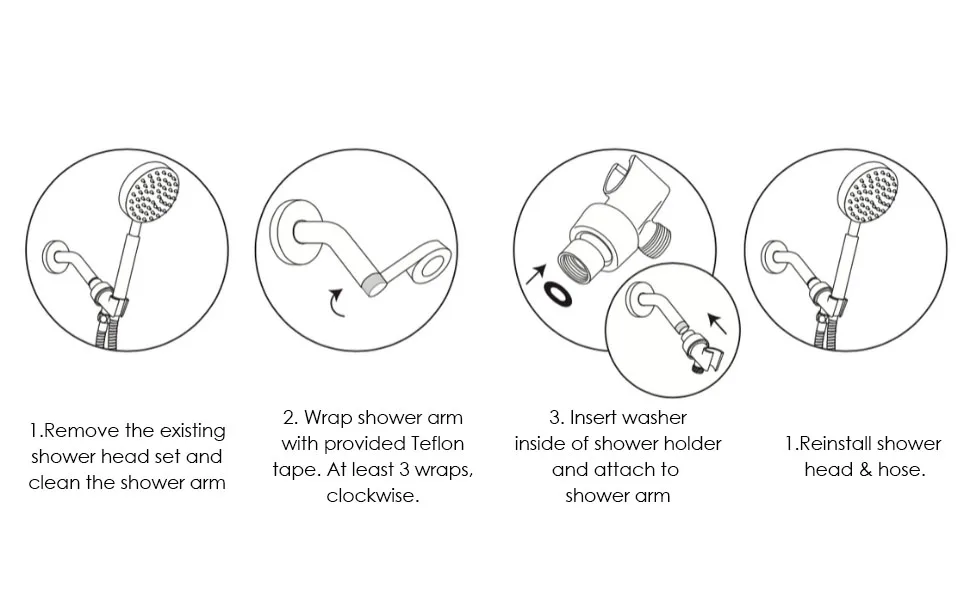 1.Remove the existing shower head set and clean the shower arm

2. Wrap shower arm with provided Teflon tape. At least 3 wraps, clockwise.

3. Insert washer inside of shower holder and attach to shower arm

1.Reinstall shower head & hose.