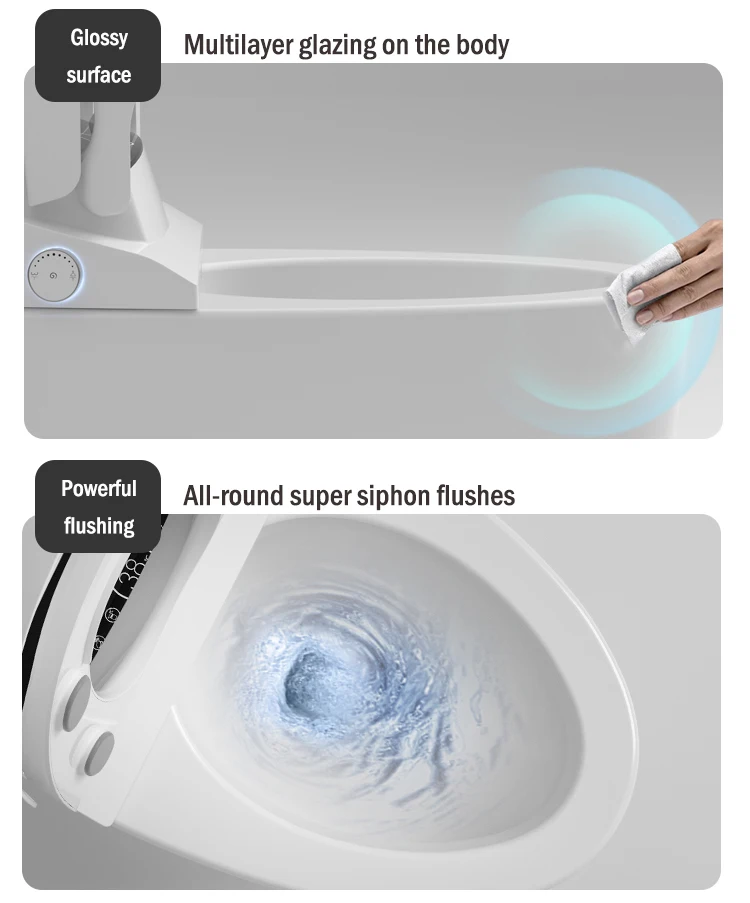 Glossy surface

Multilayer glazing on the body

Powerful flushing

All-round super siphon flushes