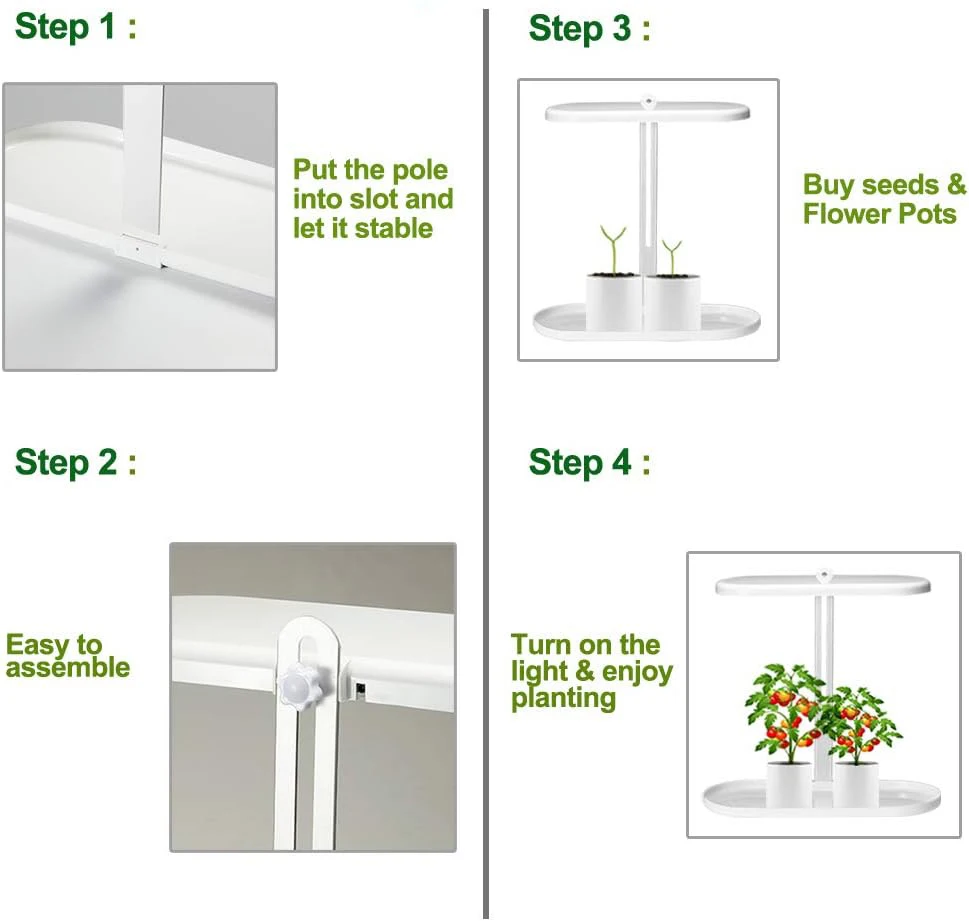 Step 1 :

Put the pole into slot and let it stable

Step 2 :

Easy to assemble

Step 3 :

Buy seeds & Flower Pots

Step 4 :

Turn on the light & enjoy planting