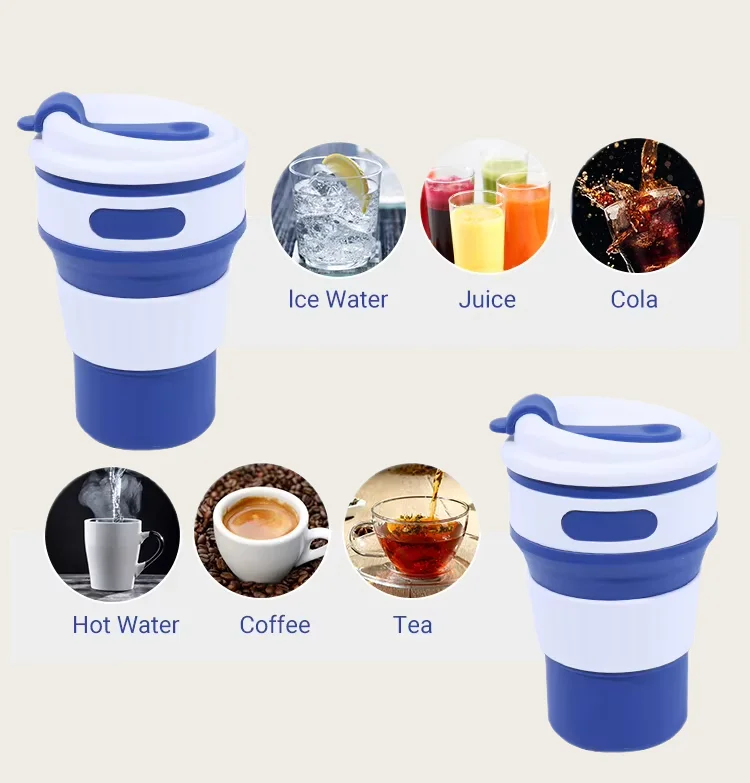 Ice Water Juice Cola

Hot Water Coffee Tea