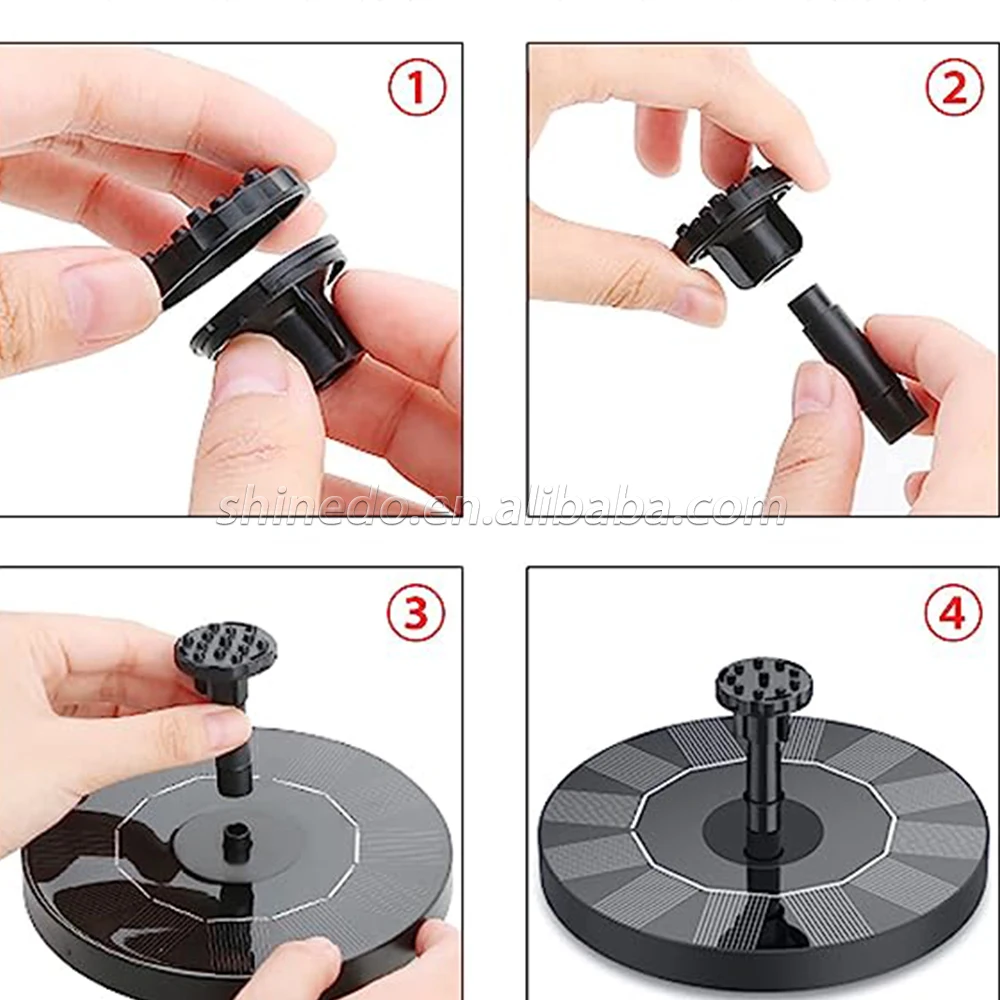 1

2

shinedo.en.alibaba.com

3

4