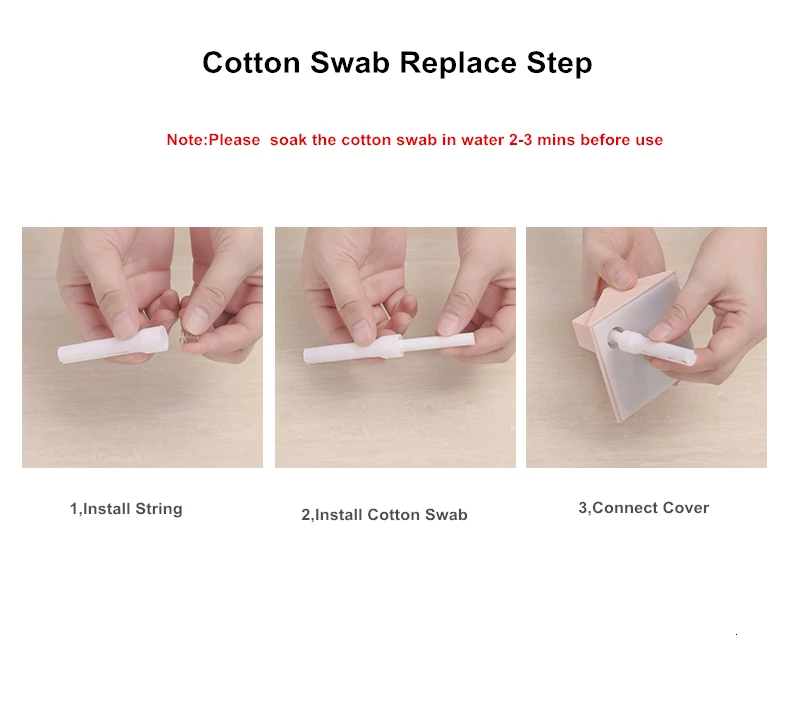 Cotton Swab Replace Step

Note:Please soak the cotton swab in water 2-3 mins before use

1,Install String

2,Install Cotton Swab

3,Connect Cover