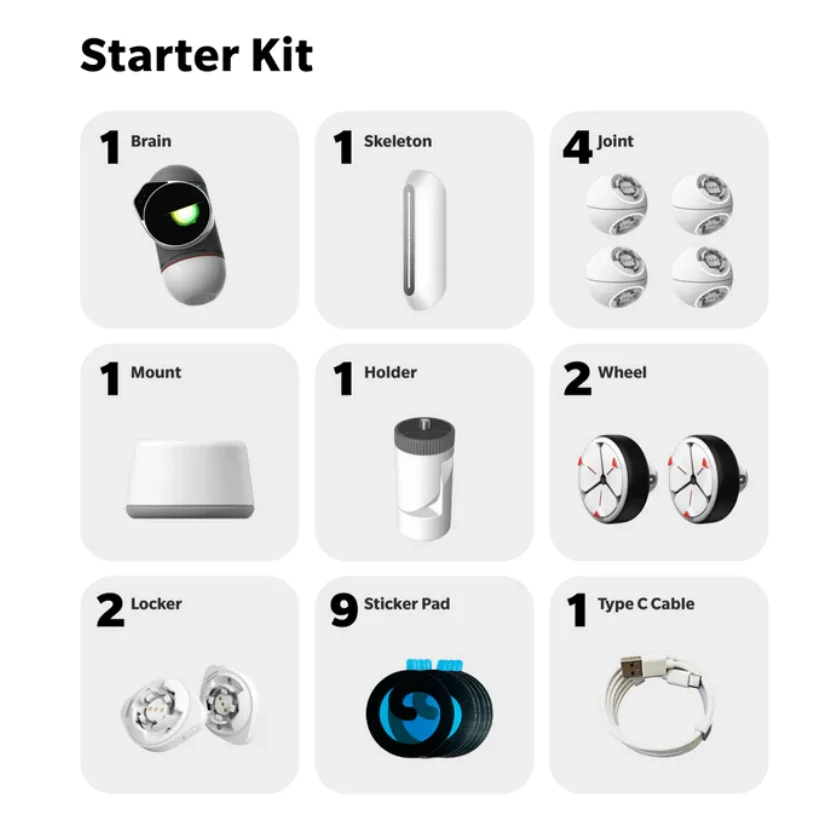 Starter Kit

1 Brain

1 Skeleton

4 Joint

1 Mount

1 Holder

2 Wheel

2 Locker

9 Sticker Pad

1 Type C Cable