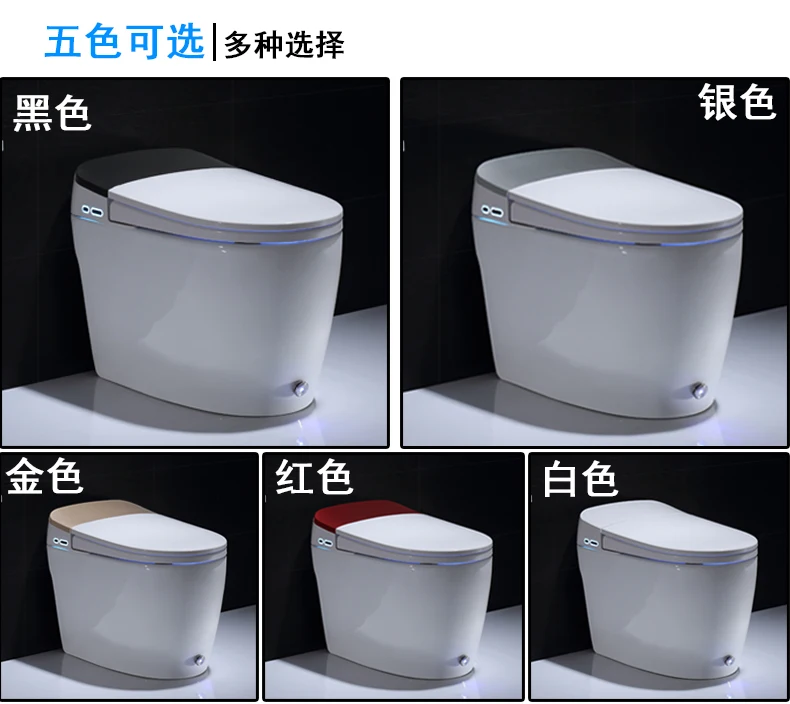 五色可选 | 多种选择

黑色

银色

金色

红色

白色