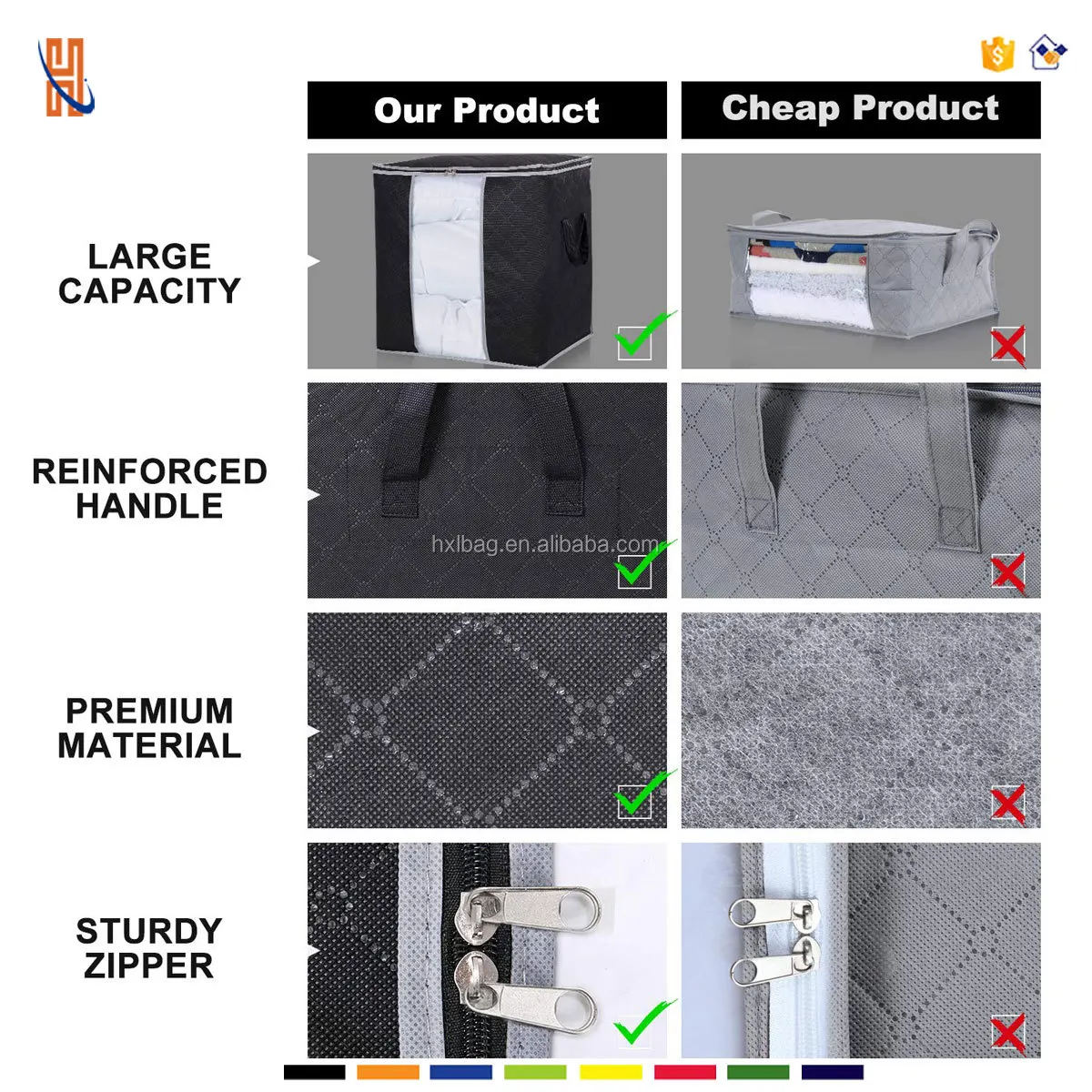 Our Product
Cheap Product

LARGE CAPACITY

REINFORCED HANDLE

hxlbag.en.alibaba.com

PREMIUM MATERIAL

STURDY ZIPPER