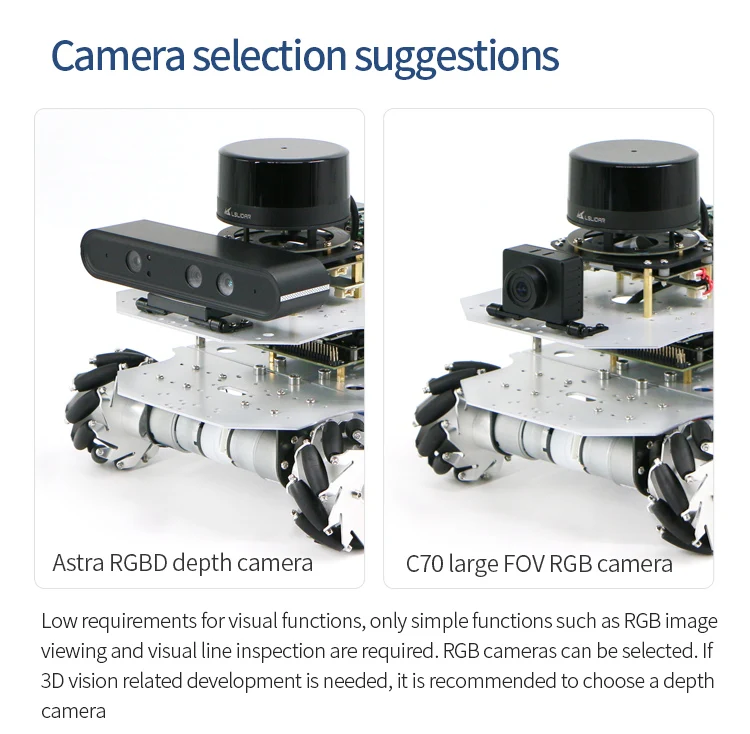 Camera selection suggestions

LSLIDAR

Astra RGBD depth camera

LSLIDAR

C70 large FOV RGB camera

Low requirements for visual functions, only simple functions such as RGB image viewing and visual line inspection are required. RGB cameras can be selected. If 3D vision related development is needed, it is recommended to choose a depth camera