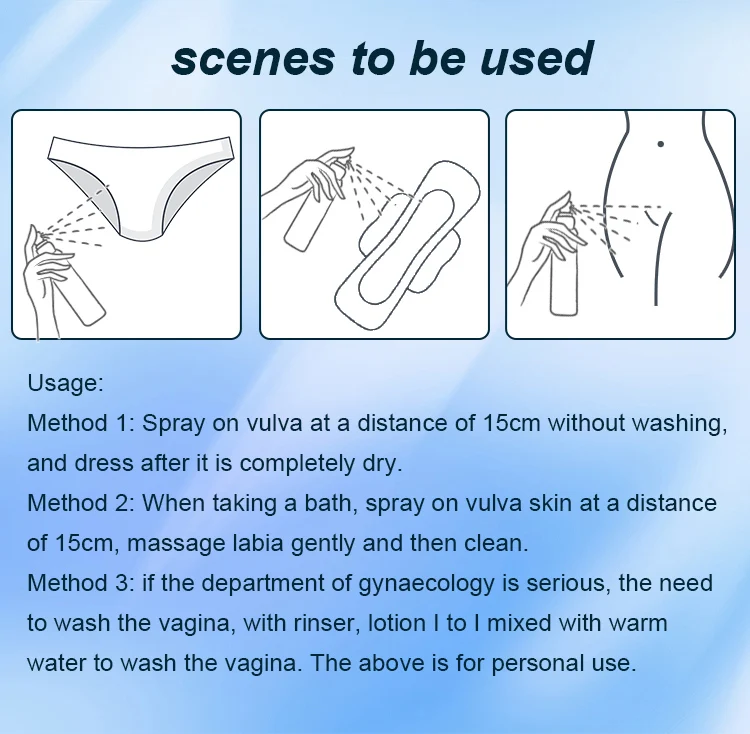 scenes to be used

Usage:
Method 1: Spray on vulva at a distance of 15cm without washing, and dress after it is completely dry.
Method 2: When taking a bath, spray on vulva skin at a distance of 15cm, massage labia gently and then clean.
Method 3: if the department of gynaecology is serious, the need to wash the vagina, with rinser, lotion I to I mixed with warm water to wash the vagina. The above is for personal use.