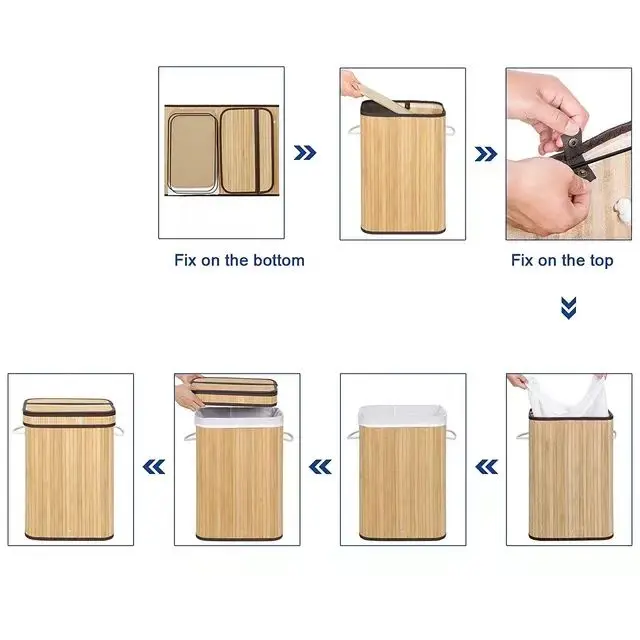 Fix on the bottom

Fix on the top